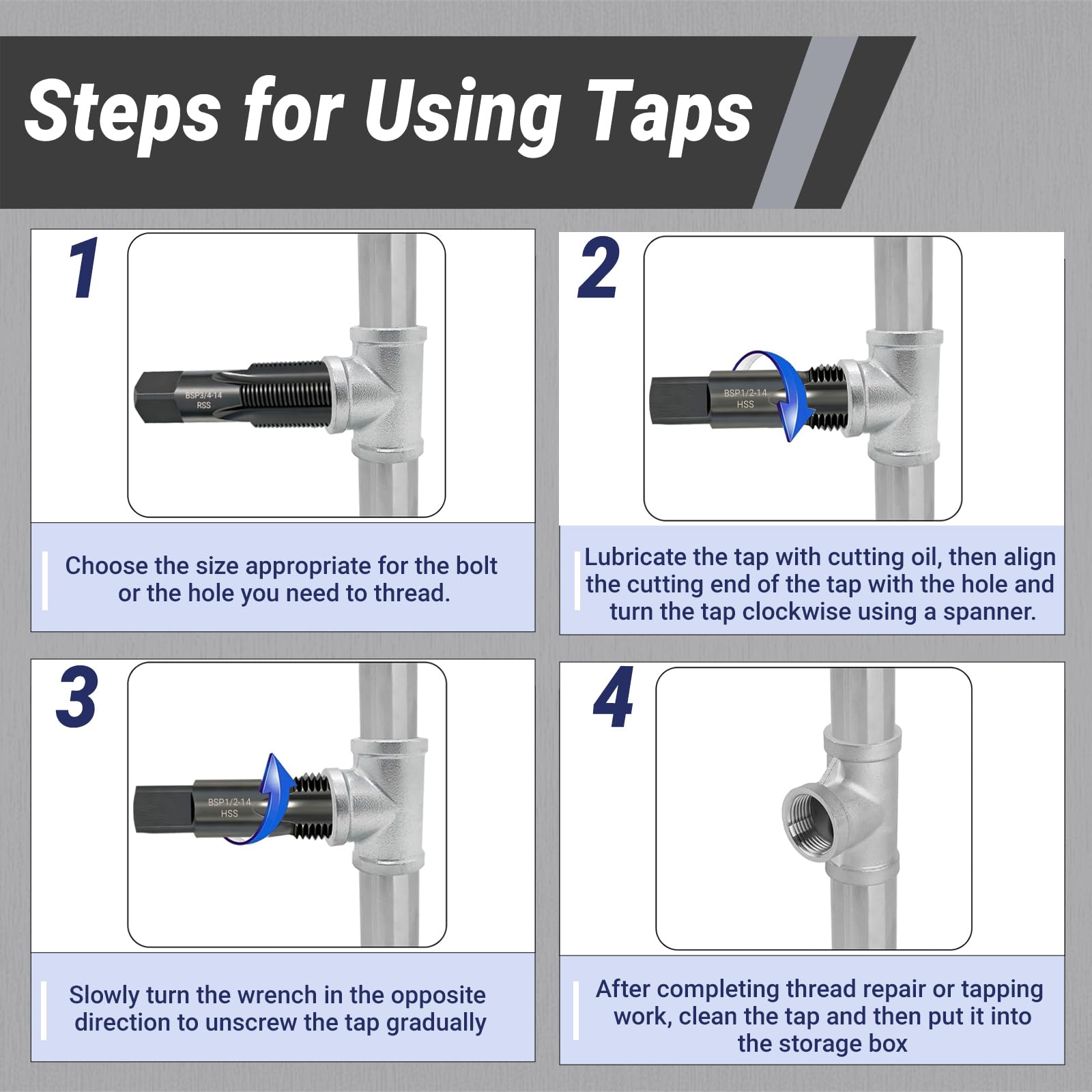 Steps for Using Taps

1

BSP3/4-14
RSS

Choose the size appropriate for the bolt or the hole you need to thread.

2

BSP1/2-14
HSS

Lubricate the tap with cutting oil, then align the cutting end of the tap with the hole and turn the tap clockwise using a spanner.

3

BSP1/2-14
HSS

Slowly turn the wrench in the opposite direction to unscrew the tap gradually

4

After completing thread repair or tapping work, clean the tap and then put it into the storage box