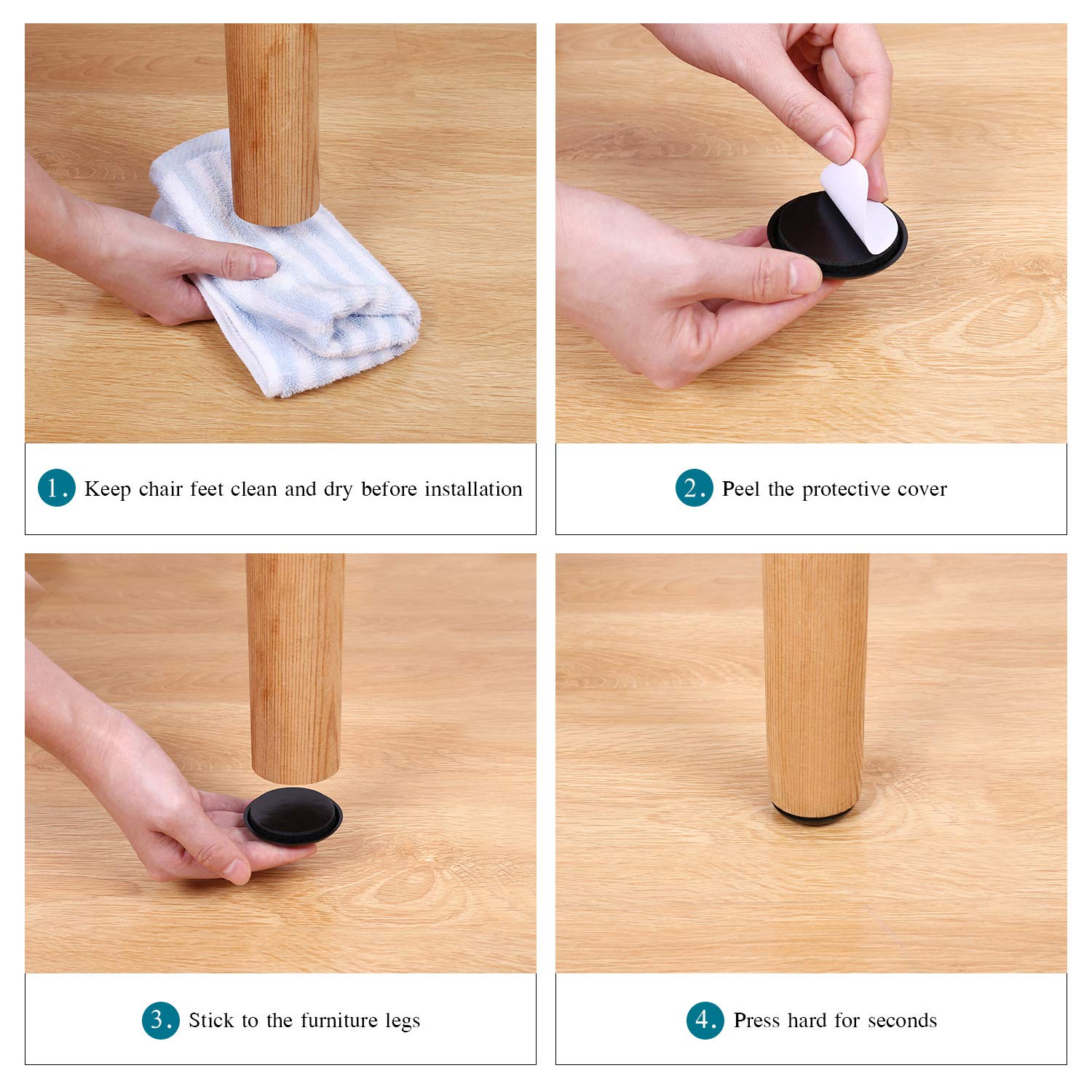 1. Keep chair feet clean and dry before installation

2. Peel the protective cover

3. Stick to the furniture legs

4. Press hard for seconds