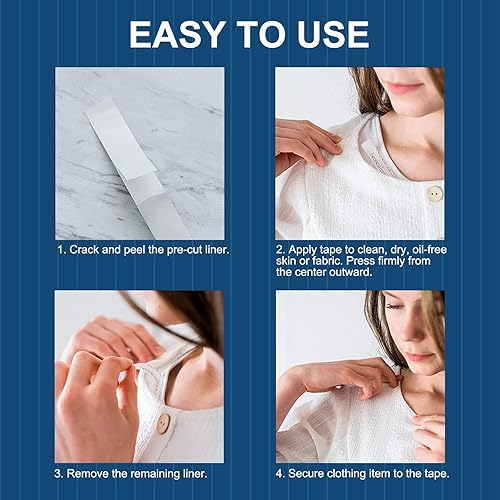 EASY TO USE

1. Crack and peel the pre-cut liner.

2. Apply tape to clean, dry, oil-free skin or fabric. Press firmly from the center outward.

3. Remove the remaining liner.

4. Secure clothing item to the tape.