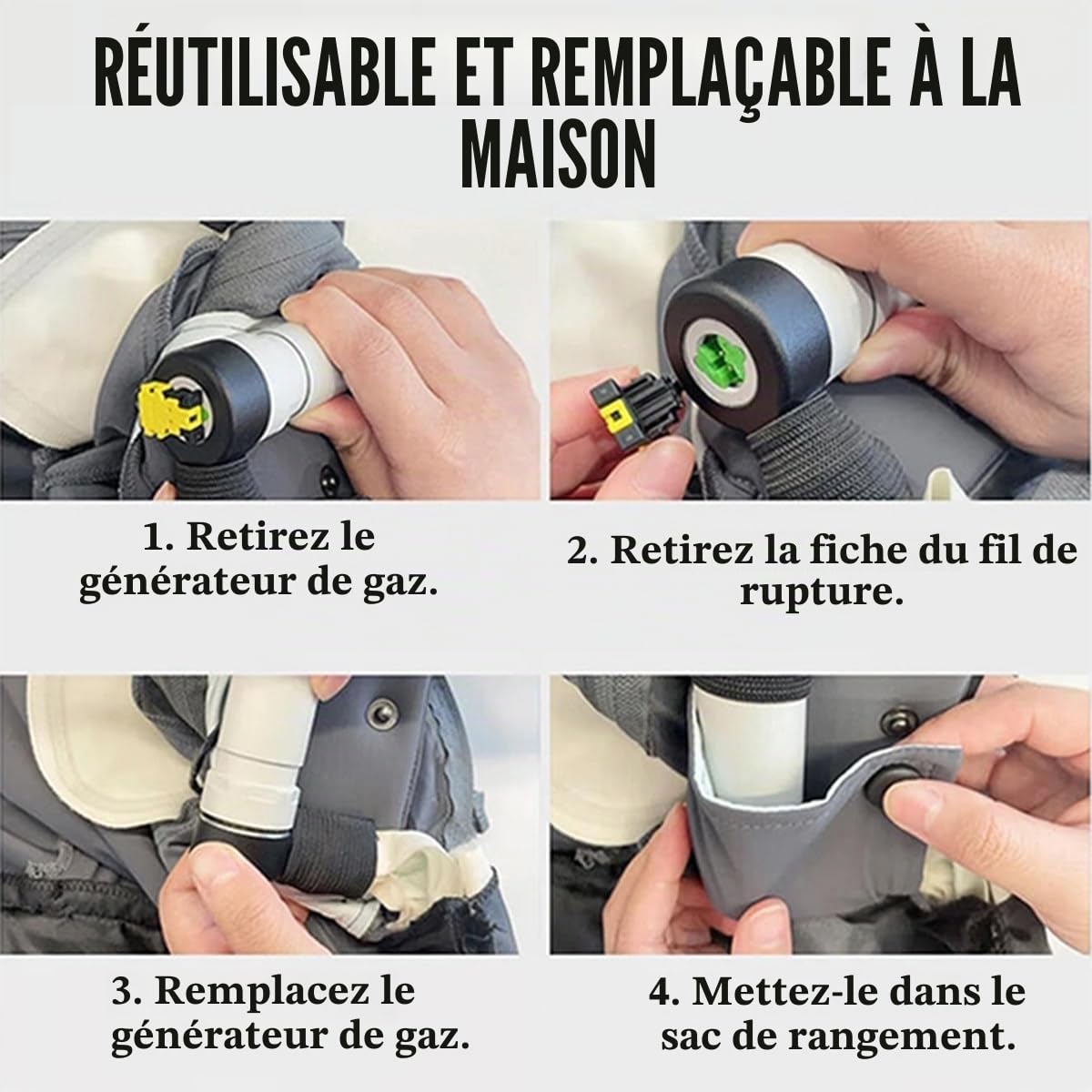 RÉUTILISABLE ET REMPLAÇABLE À LA MAISON

1. Retirez le générateur de gaz.

2. Retirez la fiche du fil de rupture.

3. Remplacez le générateur de gaz.

4. Mettez-le dans le sac de rangement.