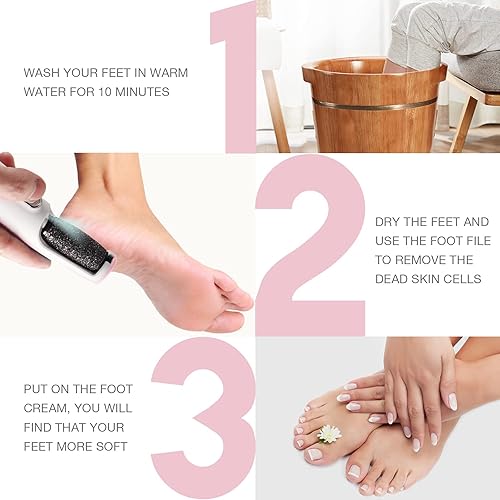 1

WASH YOUR FEET IN WARM WATER FOR 10 MINUTES

2

DRY THE FEET AND USE THE FOOT FILE TO REMOVE THE DEAD SKIN CELLS

3

PUT ON THE FOOT CREAM, YOU WILL FIND THAT YOUR FEET MORE SOFT