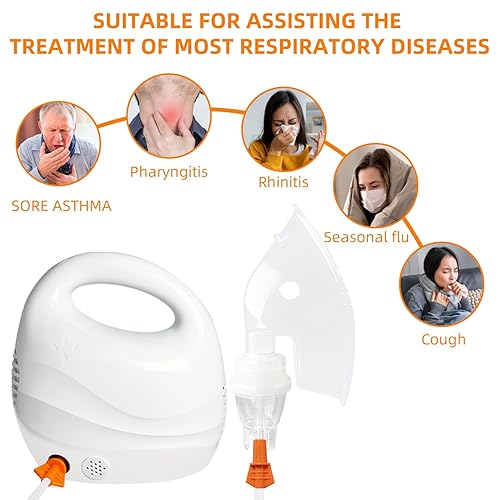 SUITABLE FOR ASSISTING THE TREATMENT OF MOST RESPIRATORY DISEASES

SORE ASTHMA

Pharyngitis

Rhinitis

Seasonal flu

Cough