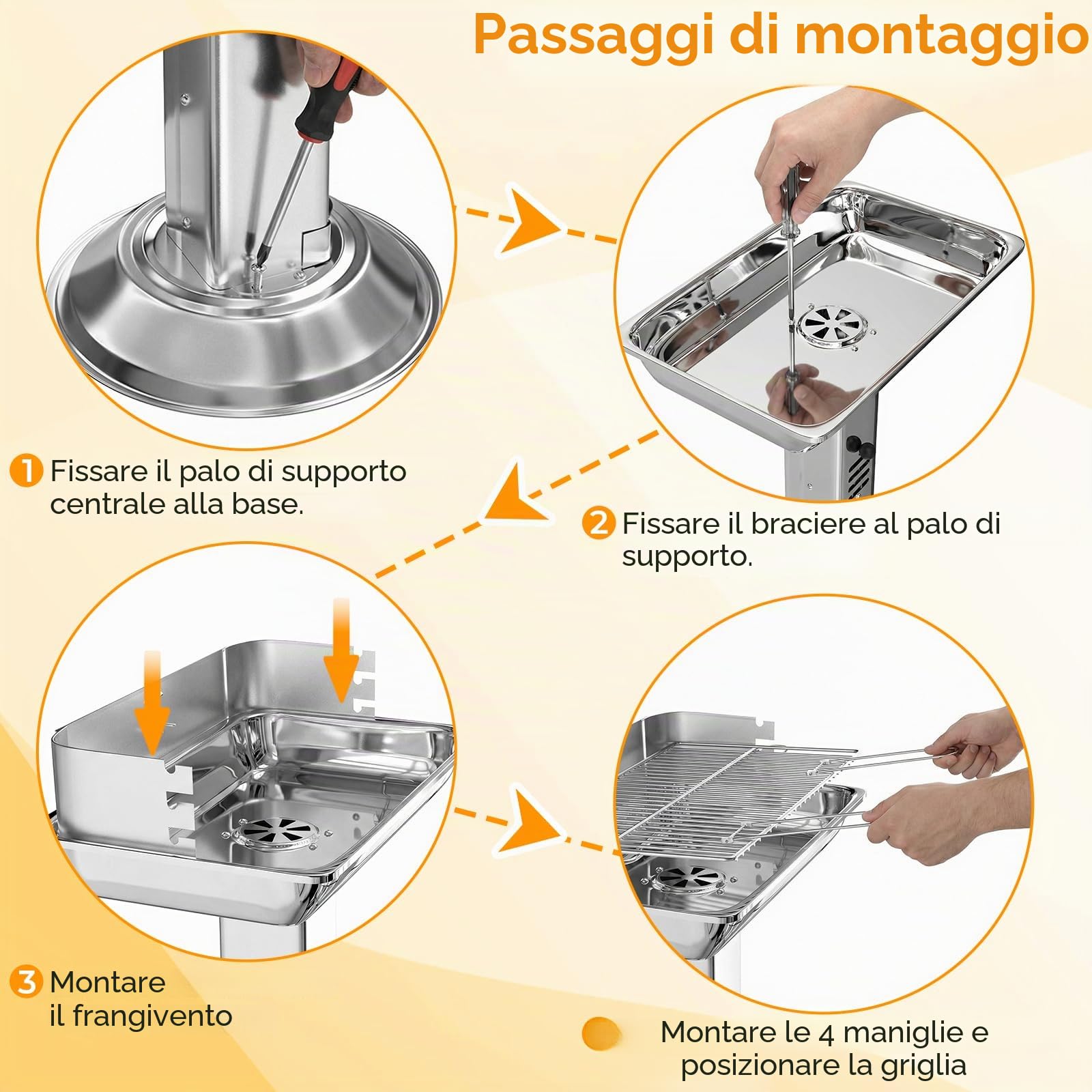 Passaggi di montaggio

1 Fissare il palo di supporto centrale alla base.

2 Fissare il braciere al palo di supporto.

3 Montare il frangivento

Montare le 4 maniglie e posizionare la griglia