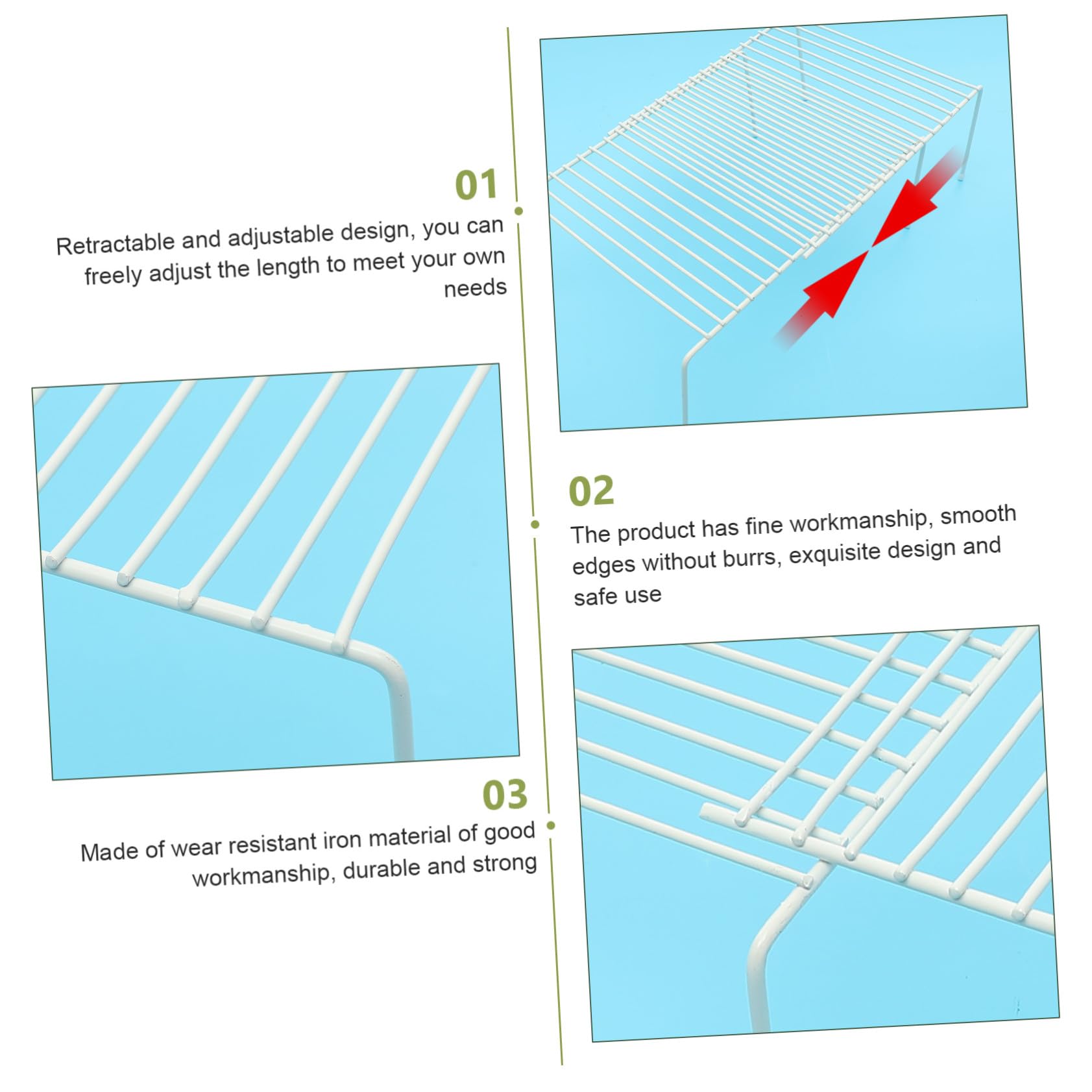 01

Retractable and adjustable design, you can freely adjust the length to meet your own needs

02

The product has fine workmanship, smooth edges without burrs, exquisite design and safe use

03

Made of wear resistant iron material of good workmanship, durable and strong