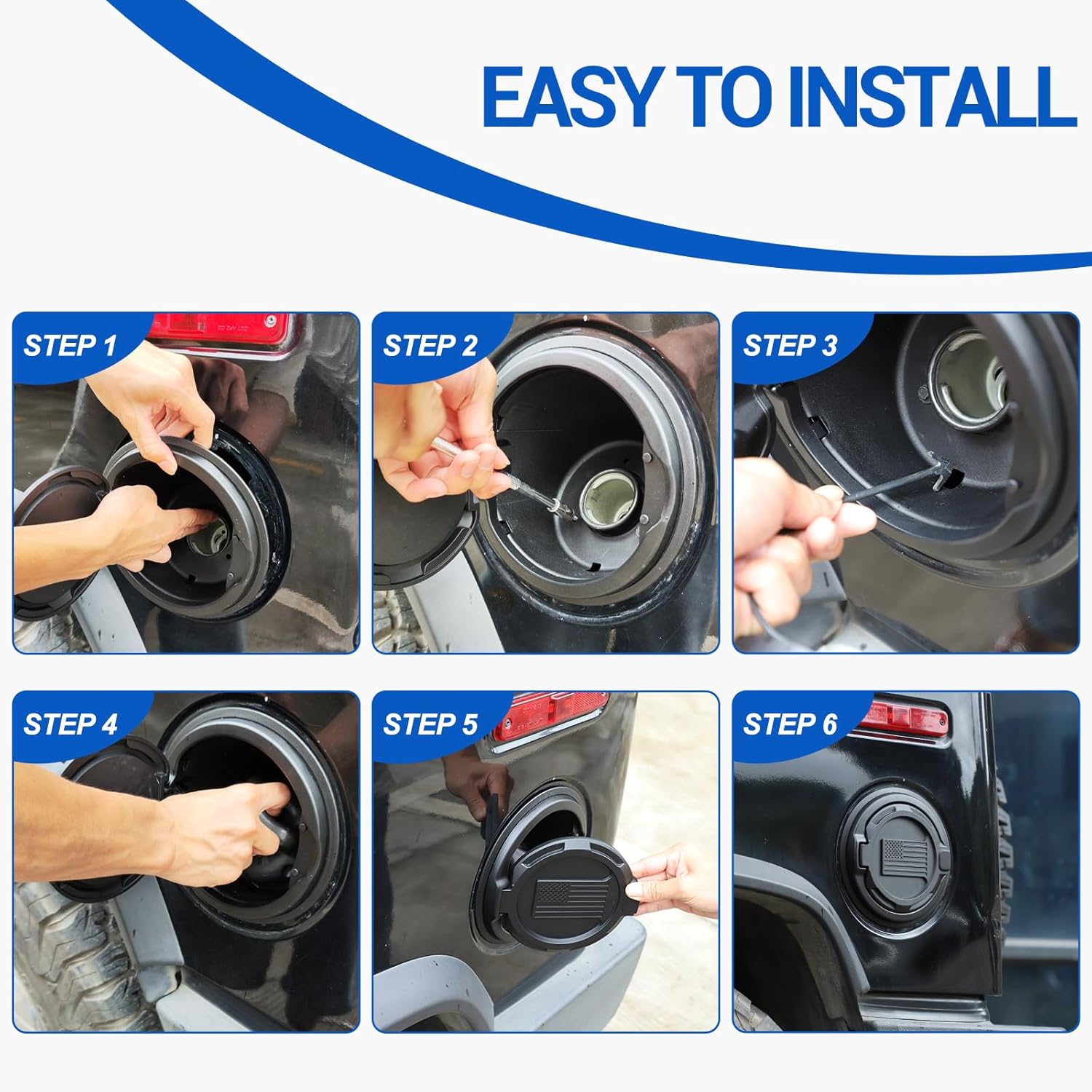 EASY TO INSTALL

STEP 1

STEP 2

STEP 3

STEP 4

STEP 5

STEP 6