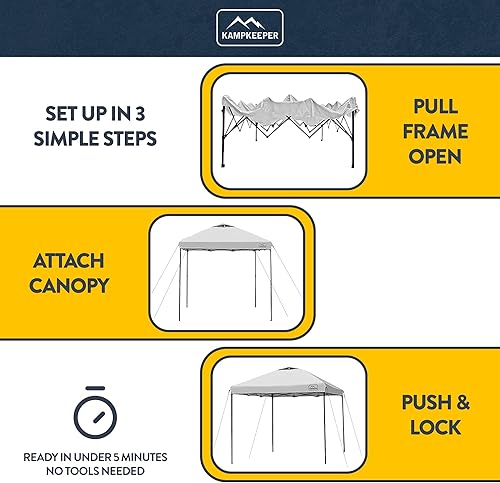 KAMPKEEPER

SET UP IN 3 SIMPLE STEPS

PULL FRAME OPEN

ATTACH CANOPY

PUSH & LOCK

READY IN UNDER 5 MINUTES
NO TOOLS NEEDED