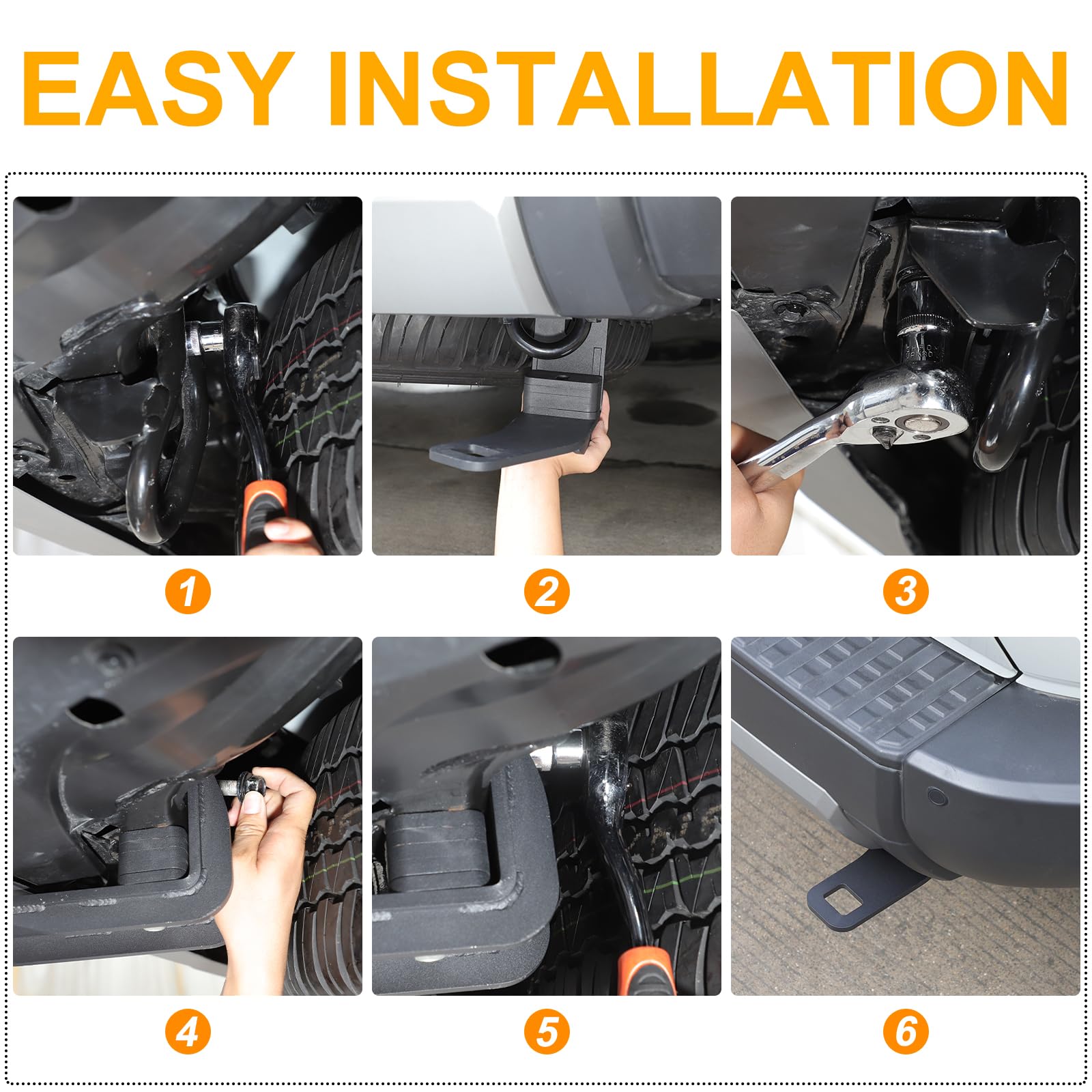 EASY INSTALLATION

1

2

3

4

5

6