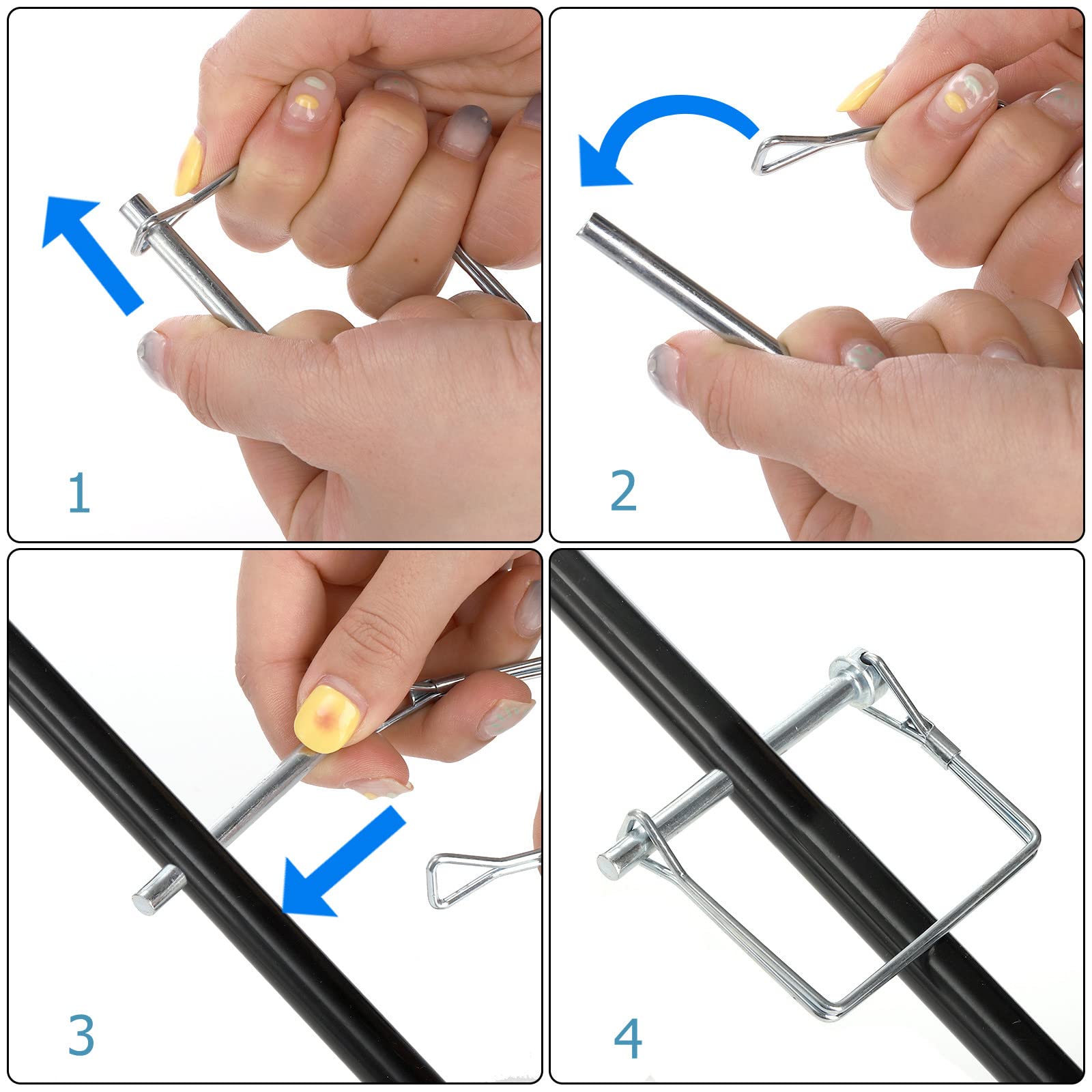 1

2

3

4