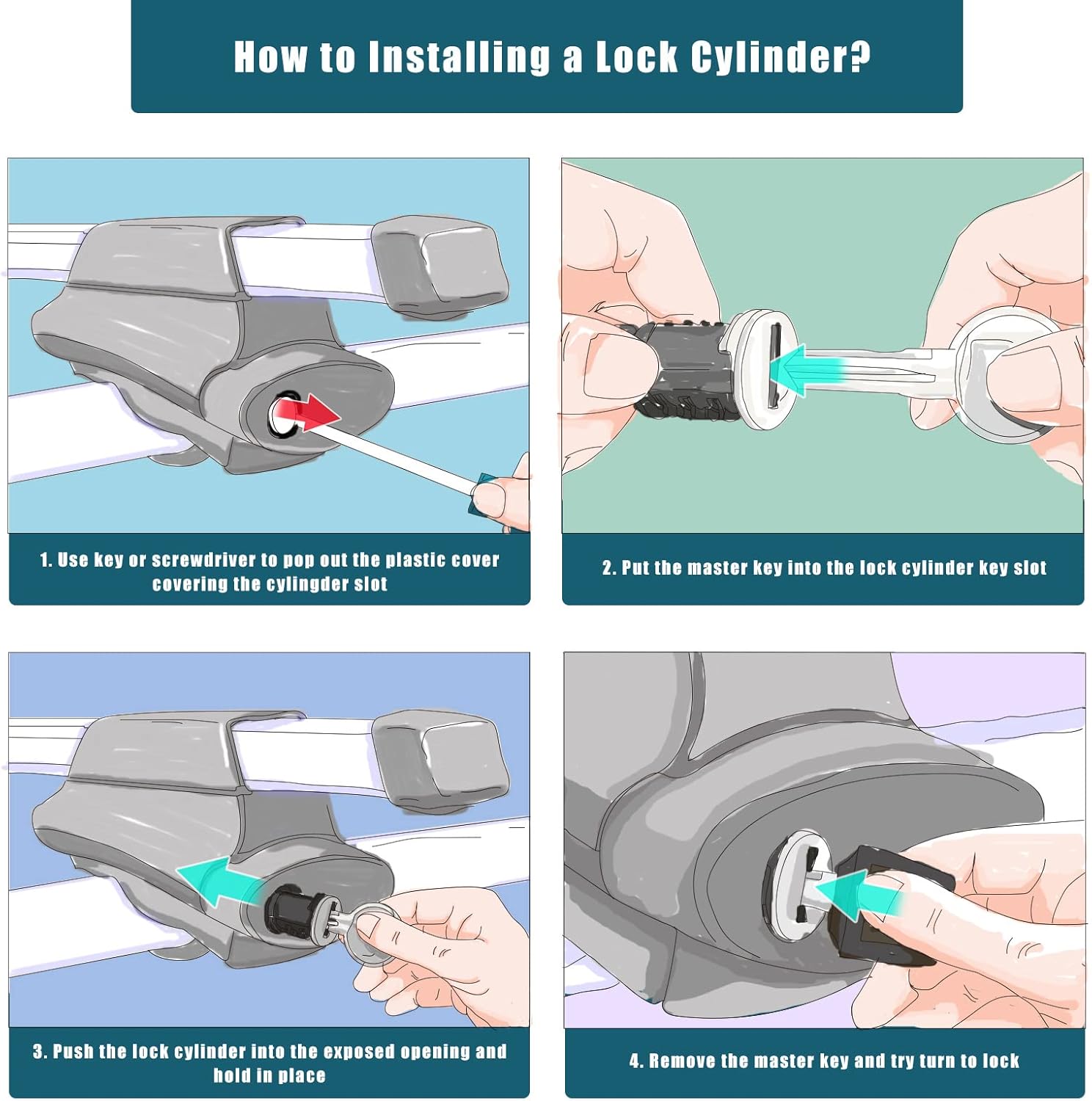 How to Installing a Lock Cylinder?

1. Use key or screwdriver to pop out the plastic cover covering the cylingder slot

2. Put the master key into the lock cylinder key slot

3. Push the lock cylinder into the exposed opening and hold in place

4. Remove the master key and try turn to lock