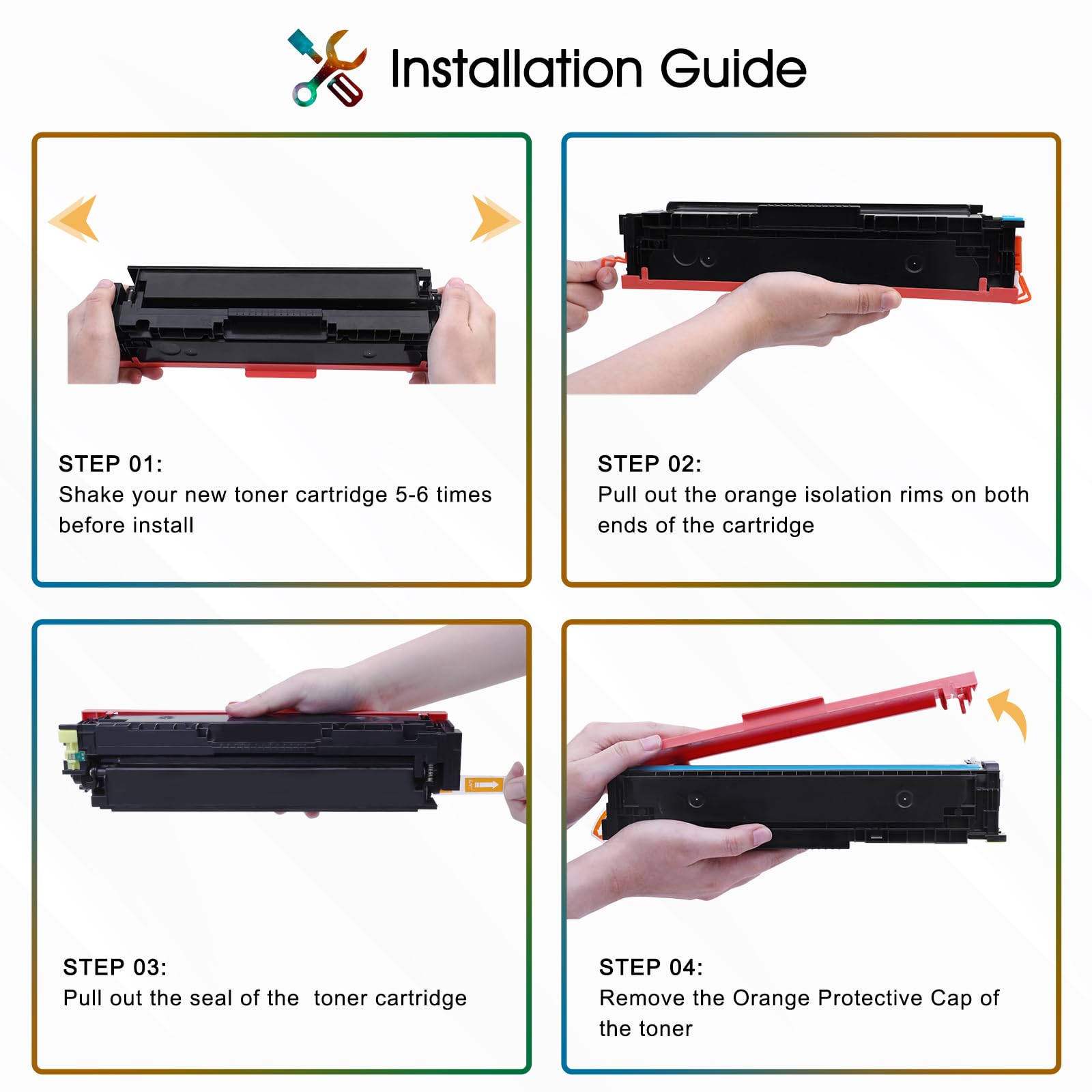 Installation Guide

STEP 01:
Shake your new toner cartridge 5-6 times before install

STEP 02:
Pull out the orange isolation rims on both ends of the cartridge

STEP 03:
Pull out the seal of the  toner cartridge

STEP 04:
Remove the Orange Protective Cap of the toner