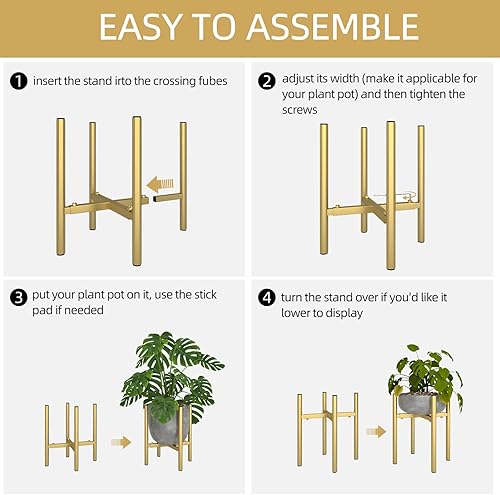 EASY TO ASSEMBLE

1 insert the stand irto the crossing fubes

2 adjust its width (make it applicable for your plant pot) and then tighten the screws

3 put your plant pot on it, use the stick pad if needed

4 turn the stand over if you'd like it lower to display