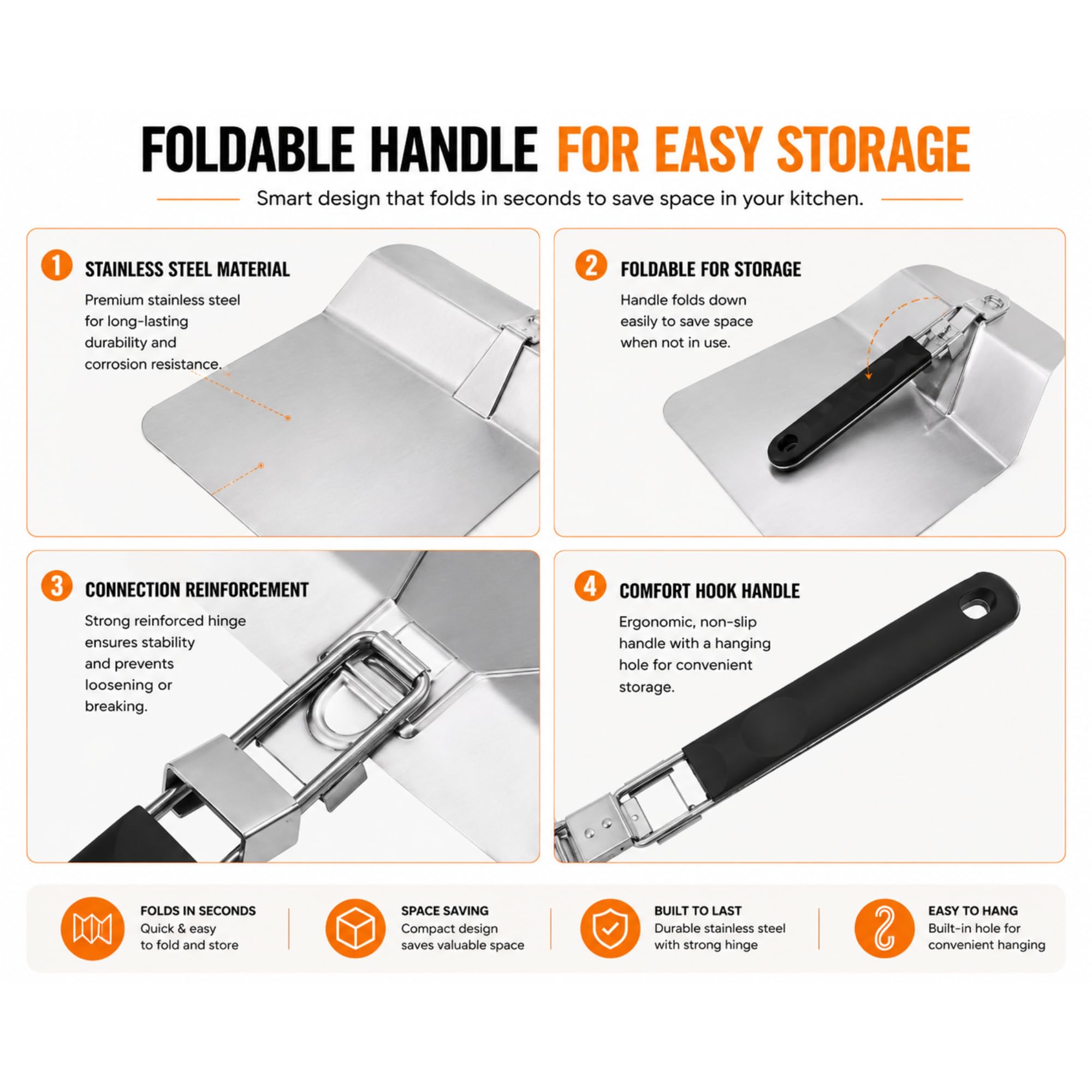 FOLDABLE HANDLE FOR EASY STORAGE

Smart design that folds in seconds to save space in your kitchen.

1 STAINLESS STEEL MATERIAL

Premium stainless steel for long-lasting durability and corrosion resistance.

2 FOLDABLE FOR STORAGE

Handle folds down easily to save space when not in use.

3 CONNECTION REINFORCEMENT

Strong reinforced hinge ensures stability and prevents loosening or breaking.

4 COMFORT HOOK HANDLE

Ergonomic, non-slip handle with a hanging hole for convenient storage.

FOLDS IN SECONDS
Quick & easy to fold and store

SPACE SAVING
Compact design saves valuable space

BUILT TO LAST
Durable stainless steel with strong hinge

EASY TO HANG
Built-in hole for convenient hanging