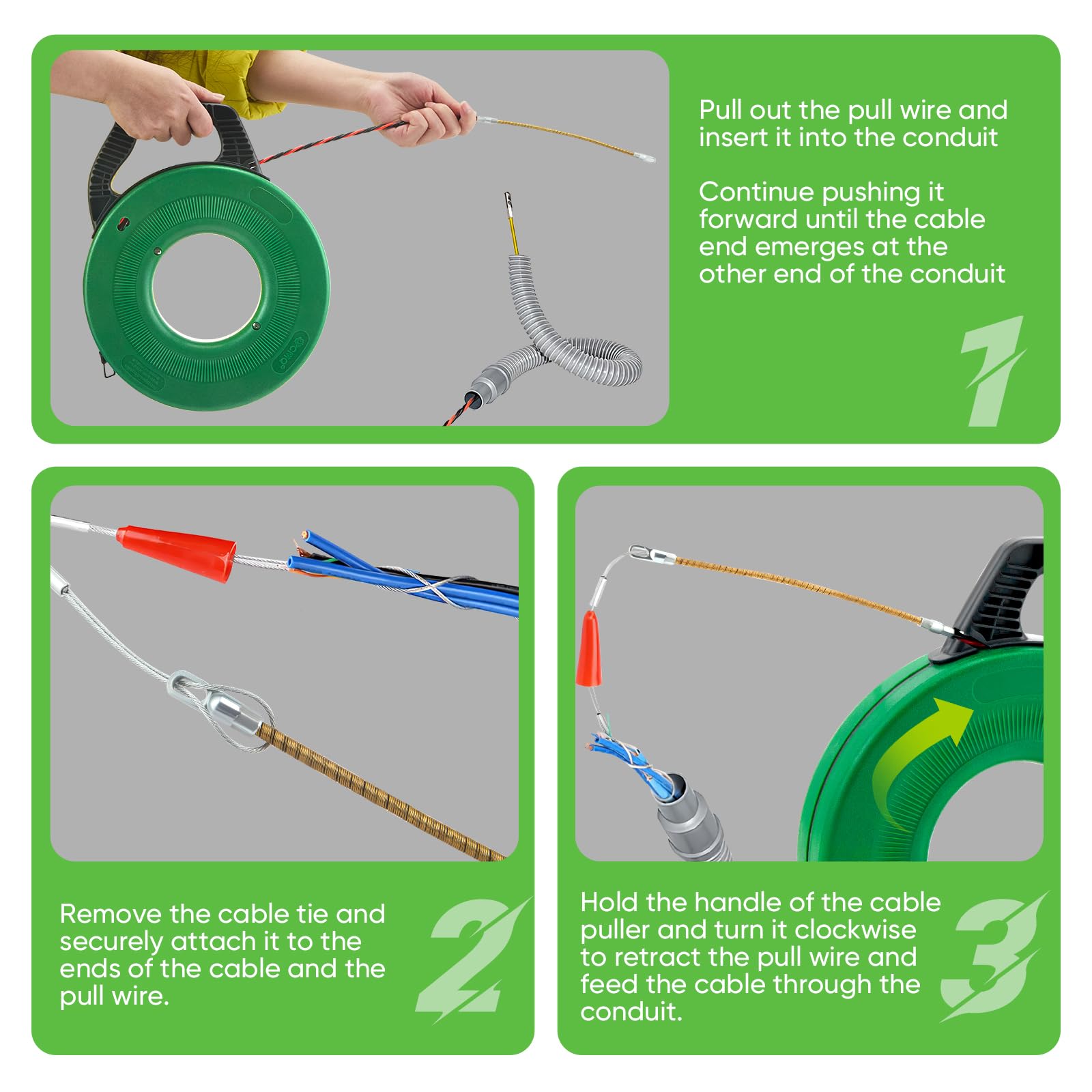 Pull out the pull wire and insert it into the conduit

Continue pushing it forward until the cable end emerges at the other end of the conduit

1

Remove the cable tie and securely attach it to the ends of the cable and the pull wire.

2

Hold the handle of the cable puller and turn it clockwise to retract the pull wire and feed the cable through the conduit.

3