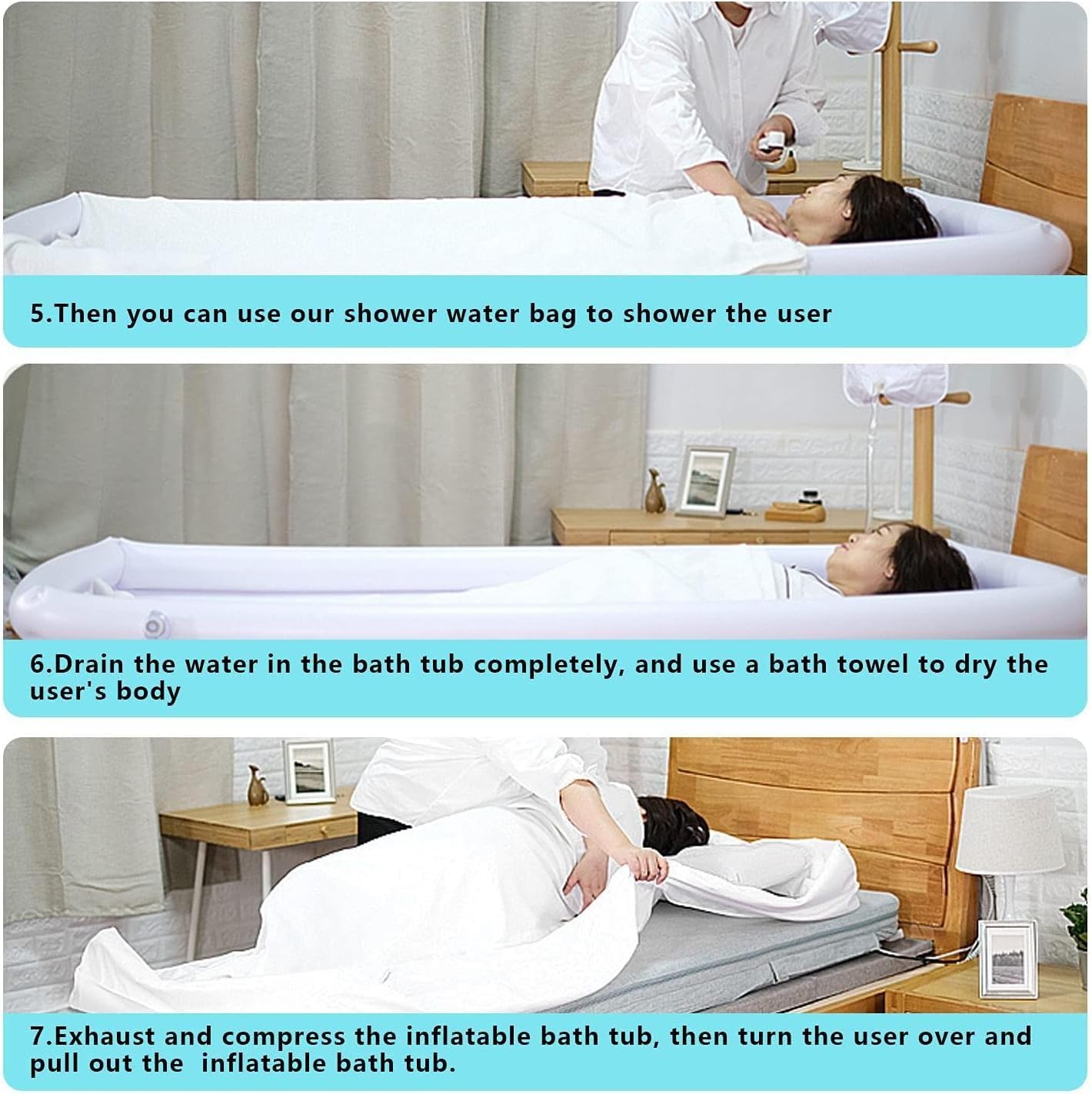 5.Then you can use our shower water bag to shower the user

6.Drain the water in the bath tub completely, and use a bath towel to dry the user's body

7.Exhaust and compress the inflatable bath tub, then turn the user over and pull out the inflatable bath tub.