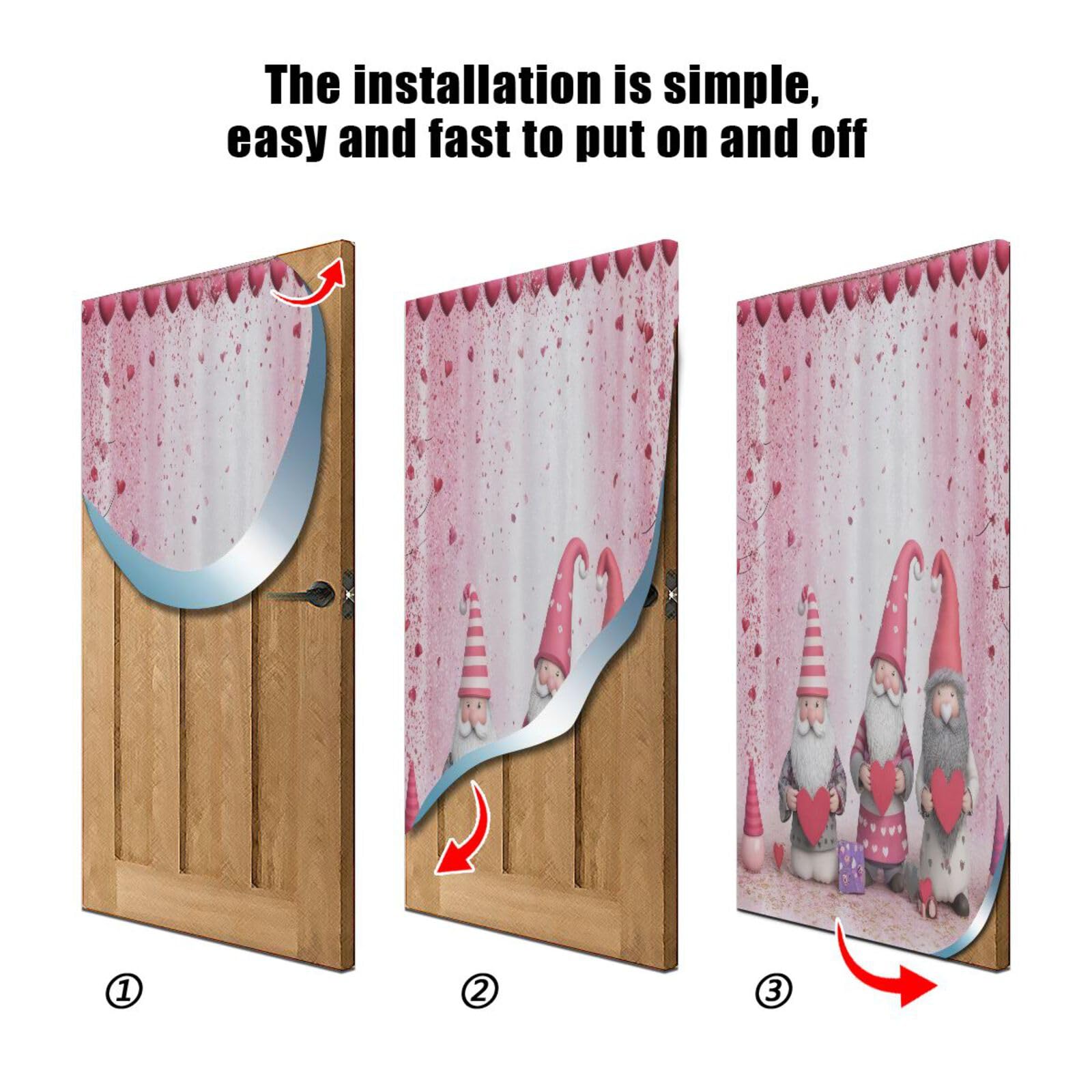 The installation is simple, easy and fast to put on and off

①

②

③