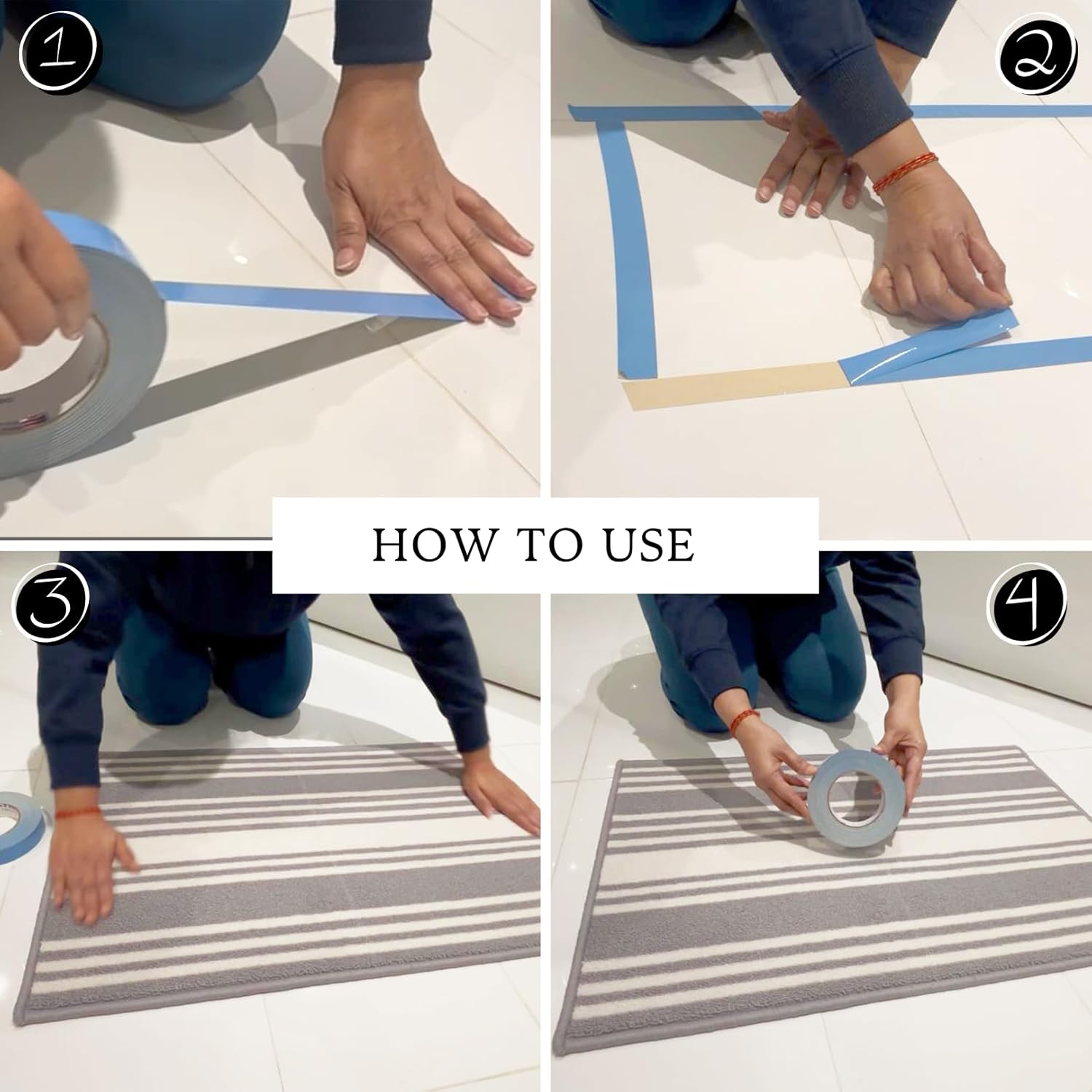 1

2

HOW TO USE

3

4