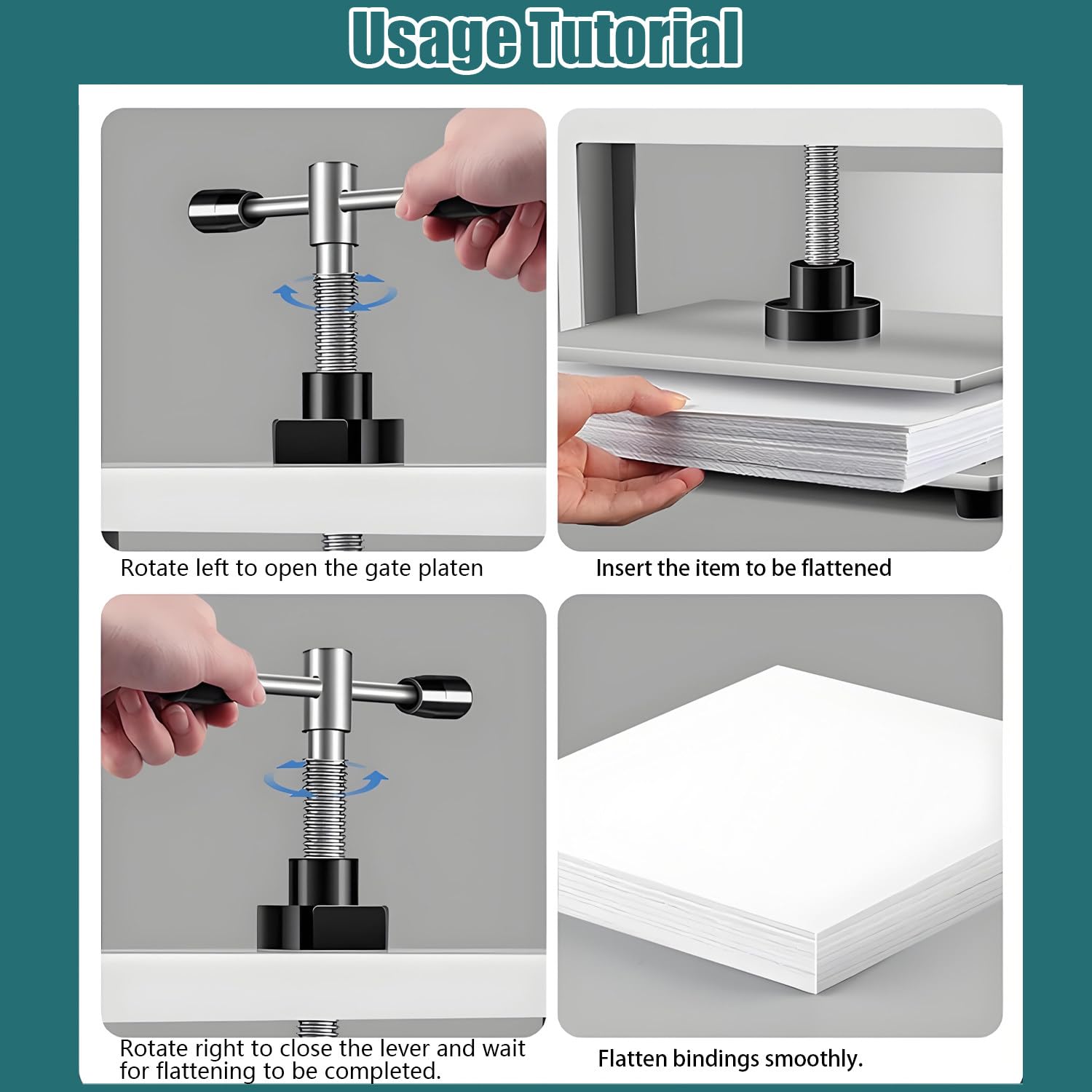 Usage Tutorial

Rotate left to open the gate platen

Insert the item to be flattened

Rotate right to close the lever and wait for flattening to be completed.

Flatten bindings smoothly.