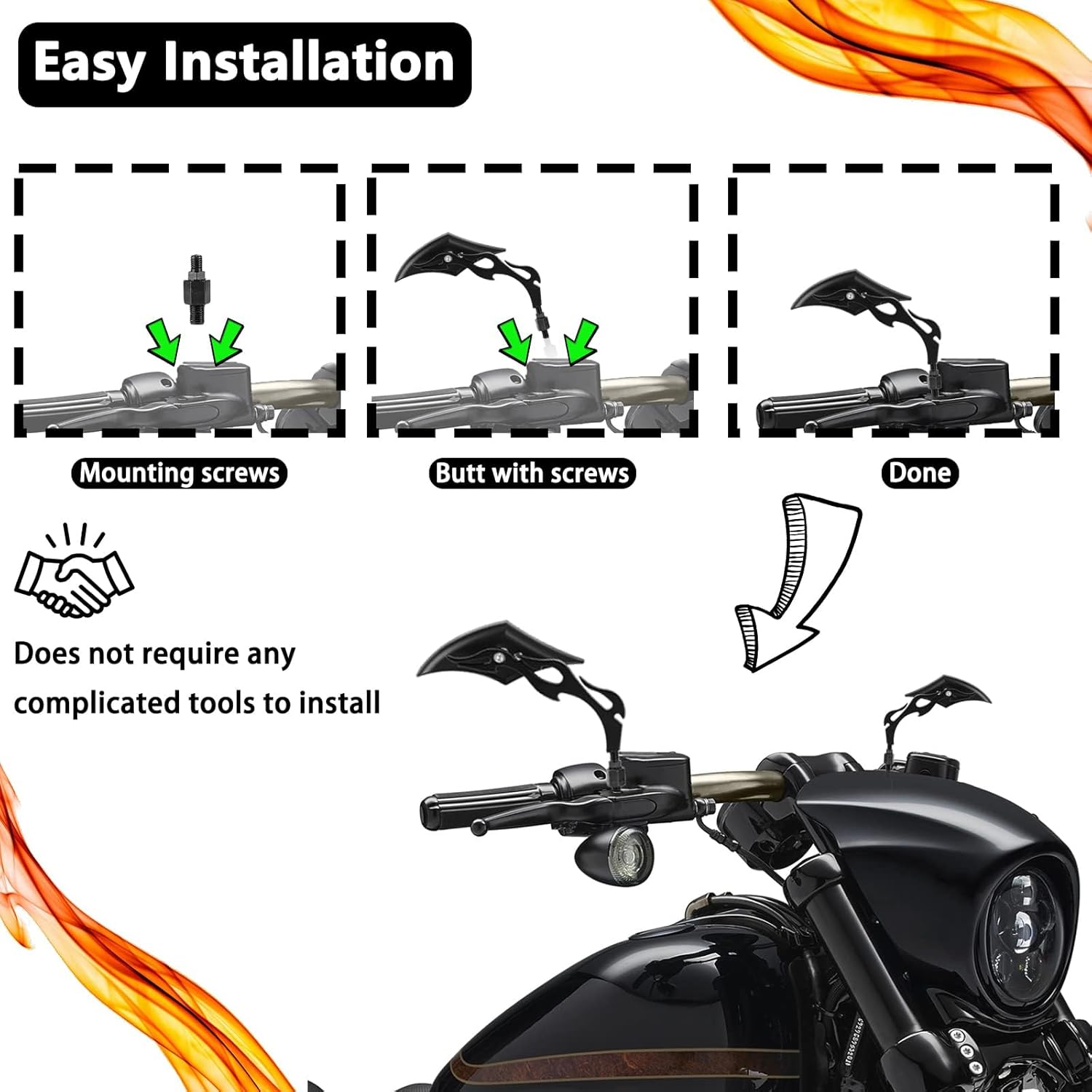 Easy Installation

Mounting screws

Butt with screws

Done

Does not require any complicated tools to install