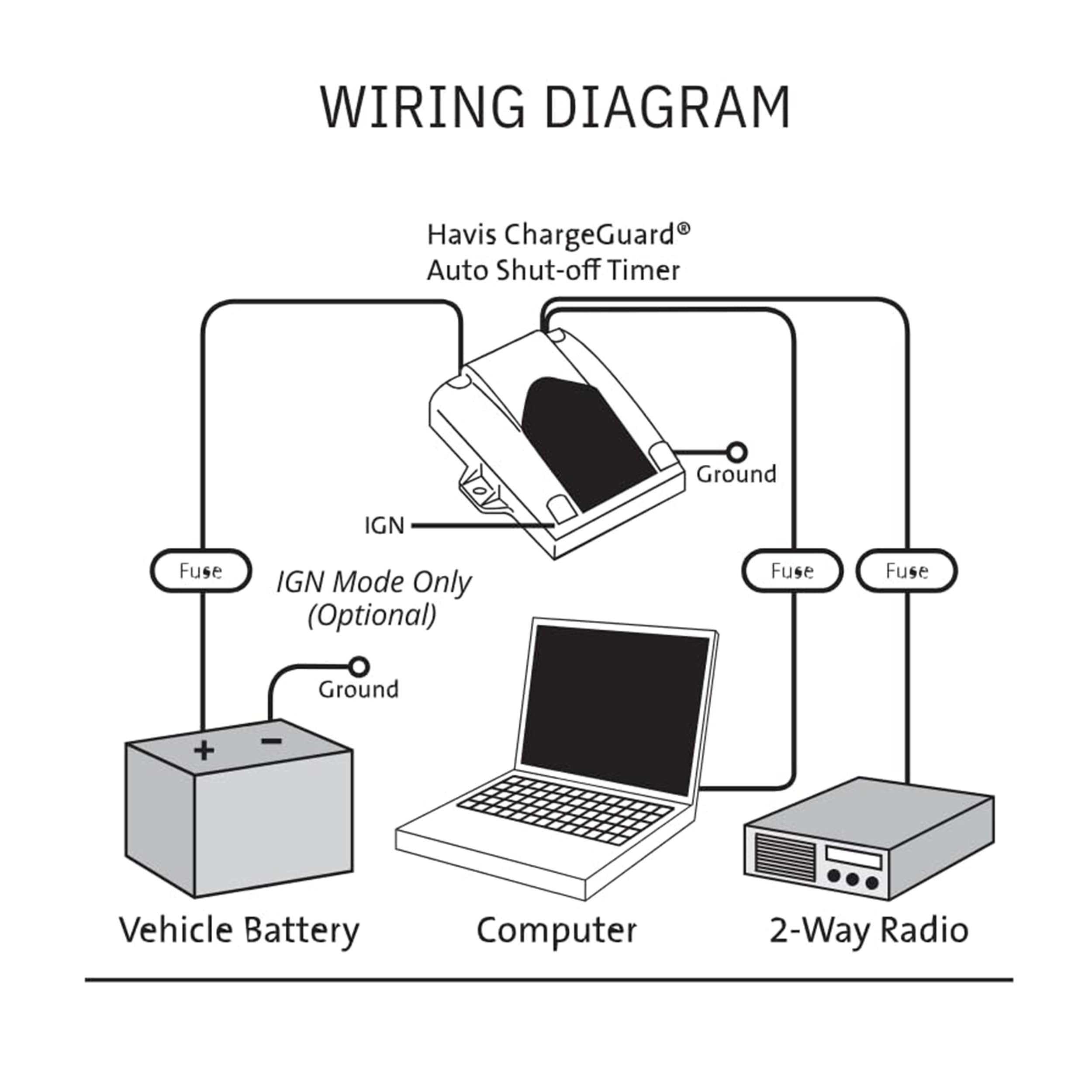 WIRING DIAGRAM

Havis ChargeGuard®
Auto Shut-off Timer

Ground

IGN

Fuse

IGN Mode Only
(Optional)

Fuse

Fuse

Ground

+ −

Vehicle Battery

Computer

2-Way Radio