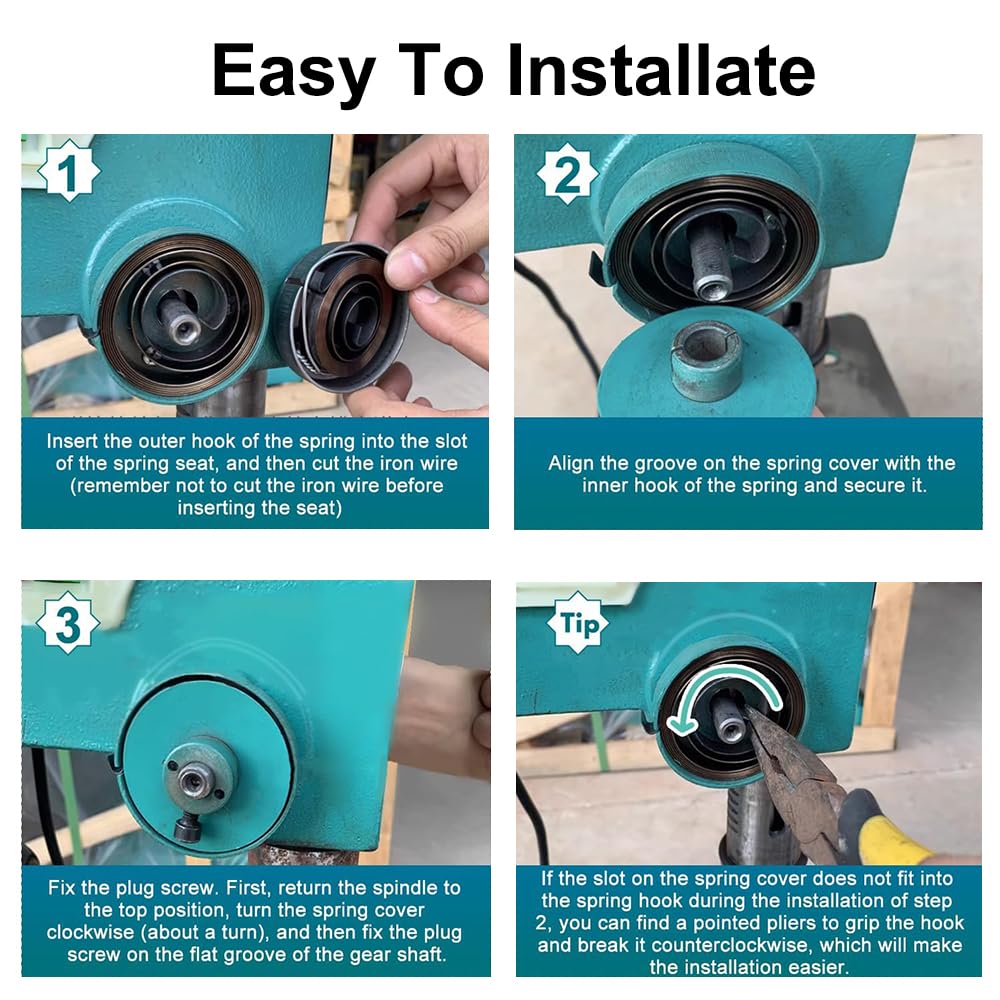 Easy To Installate

1

Insert the outer hook of the spring into the slot of the spring seat, and then cut the iron wire (remember not to cut the iron wire before inserting the seat)

2

Align the groove on the spring cover with the inner hook of the spring and secure it.

3

Fix the plug screw. First, return the spindle to the top position, turn the spring cover clockwise (about a turn), and then fix the plug screw on the flat groove of the gear shaft.

Tip

If the slot on the spring cover does not fit into the spring hook during the installation of step 2, you can find a pointed pliers to grip the hook and break it counterclockwise, which will make the installation easier.