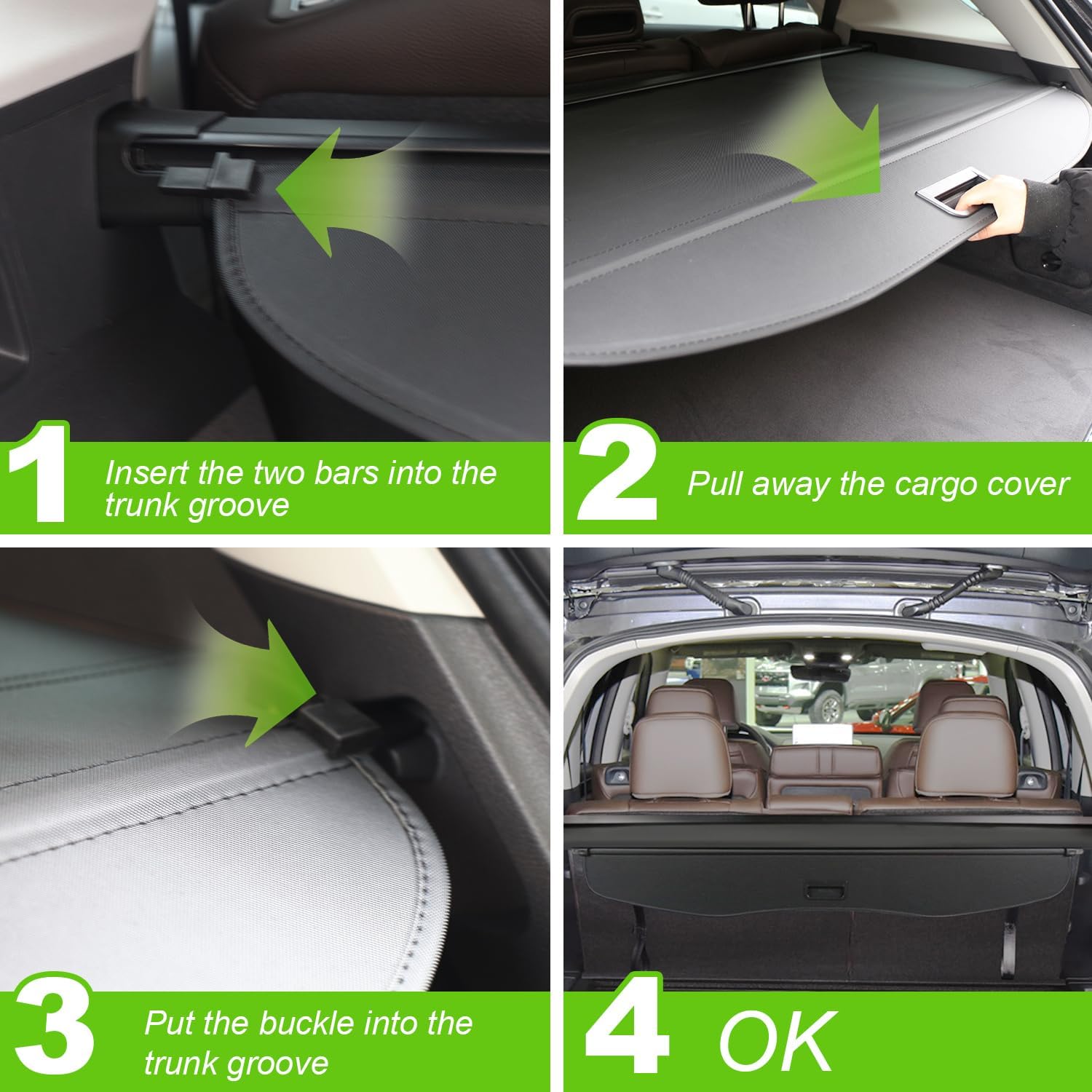 1 Insert the two bars into the trunk groove

2 Pull away the cargo cover

3 Put the buckle into the trunk groove

4 OK