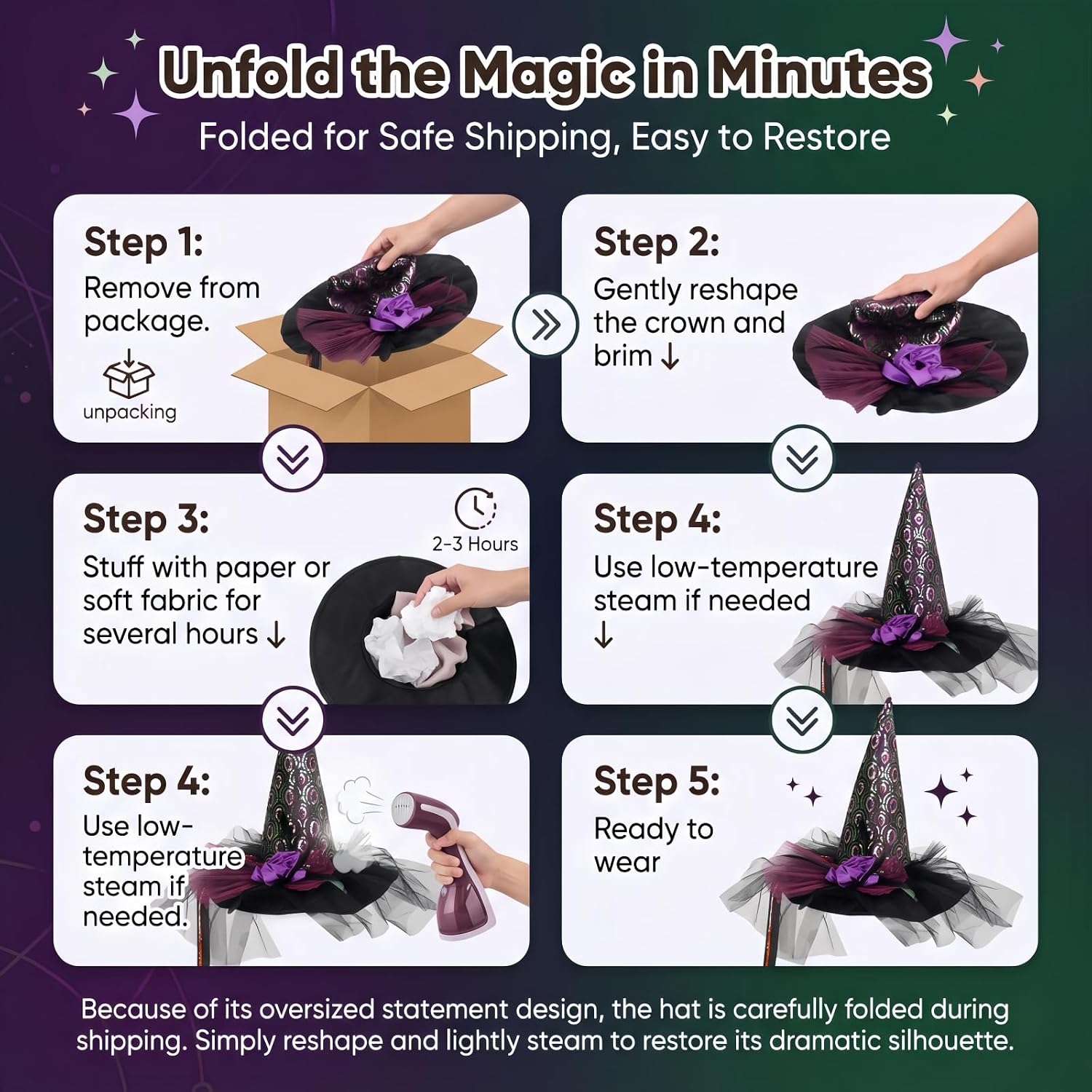 Unfold the Magic in Minutes

Folded for Safe Shipping, Easy to Restore

Step 1:
Remove from package.

unpacking

Step 2:
Gently reshape the crown and brim ↓

Step 3:
Stuff with paper or soft fabric for several hours ↓

2-3 Hours

Step 4:
Use low-temperature steam if needed ↓

Step 4:
Use low-temperature steam if needed.

Step 5:
Ready to wear

Because of its oversized statement design, the hat is carefully folded during shipping. Simply reshape and lightly steam to restore its dramatic silhouette.