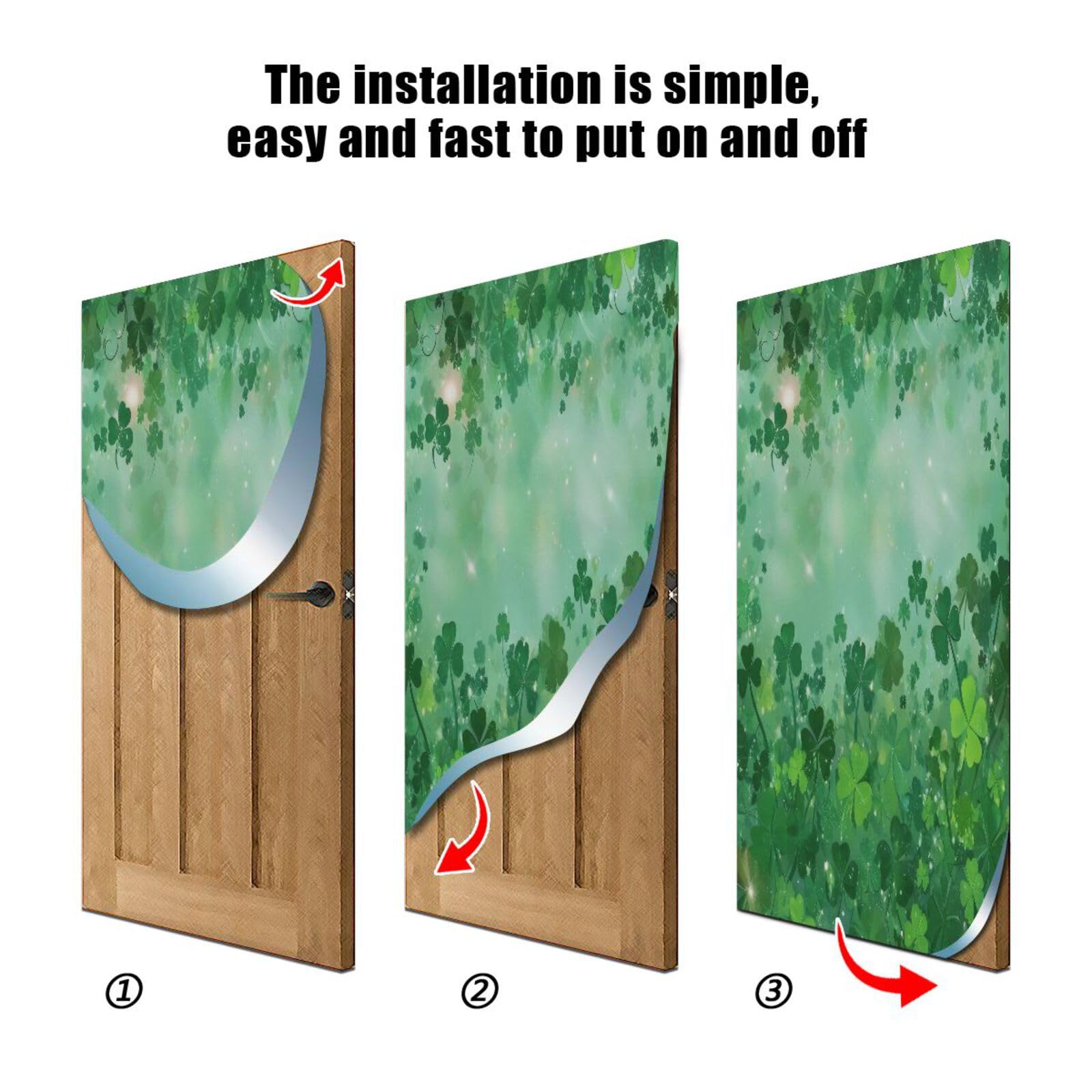 The installation is simple, easy and fast to put on and off

①

②

③