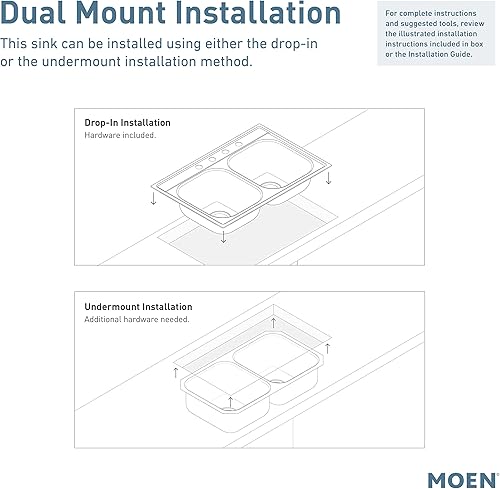 Dual Mount Installation

This sink can be installed using either the drop-in or the undermount installation method.

For complete instructions and suggested tools, review the illustrated installation instructions included in box or the Installation Guide.

Drop-In Installation
Hardware included.

Undermount Installation
Additional hardware needed.

MOEN