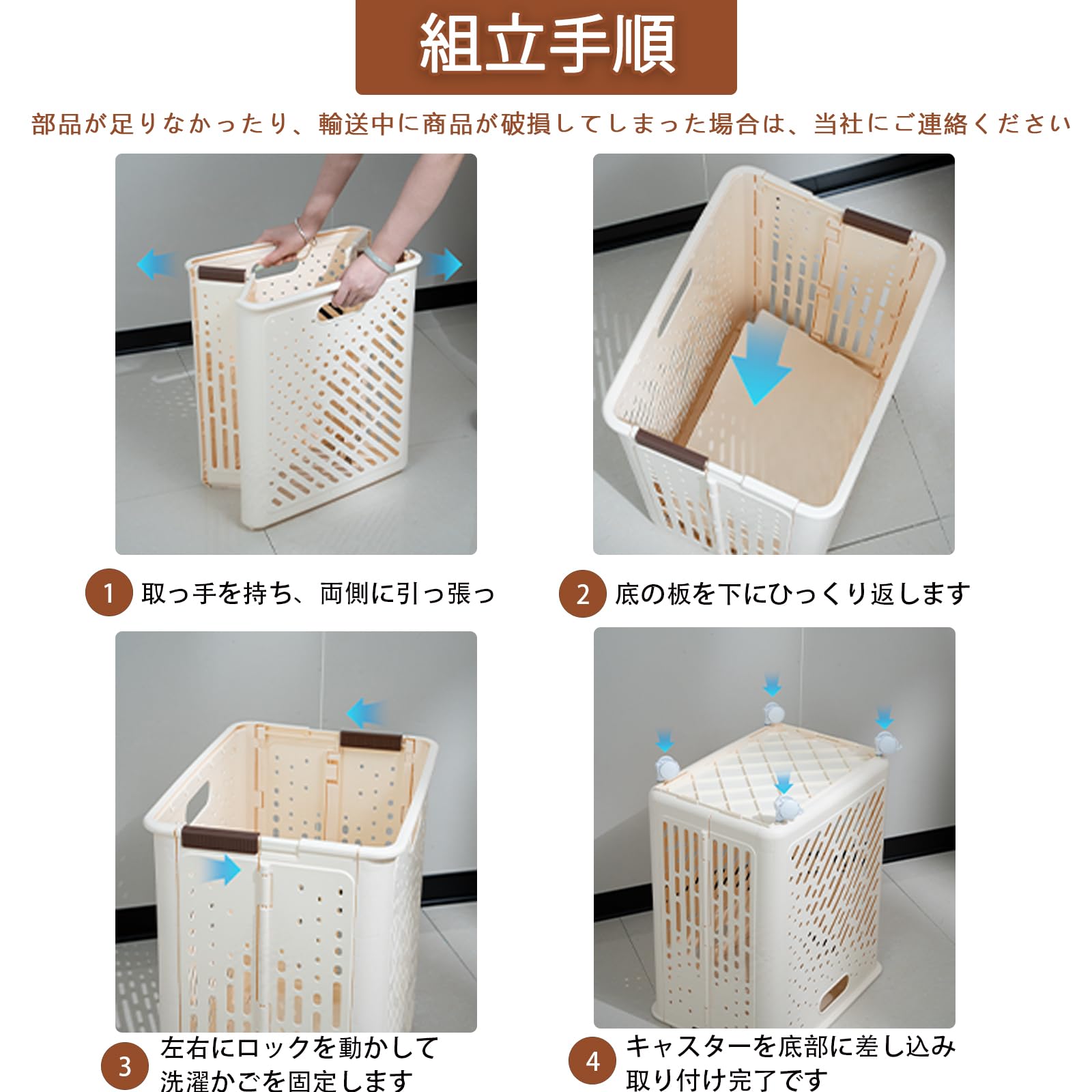 組立手順

部品が足りなかったり、輸送中に商品が破損してしまった場合は、当社にご連絡ください

1 取っ手を持ち、両側に引っ張っ

2 底の板を下にひっくり返します

3 左右にロックを動かして洗濯かごを固定します

4 キャスターを底部に差し込み取り付け完了です