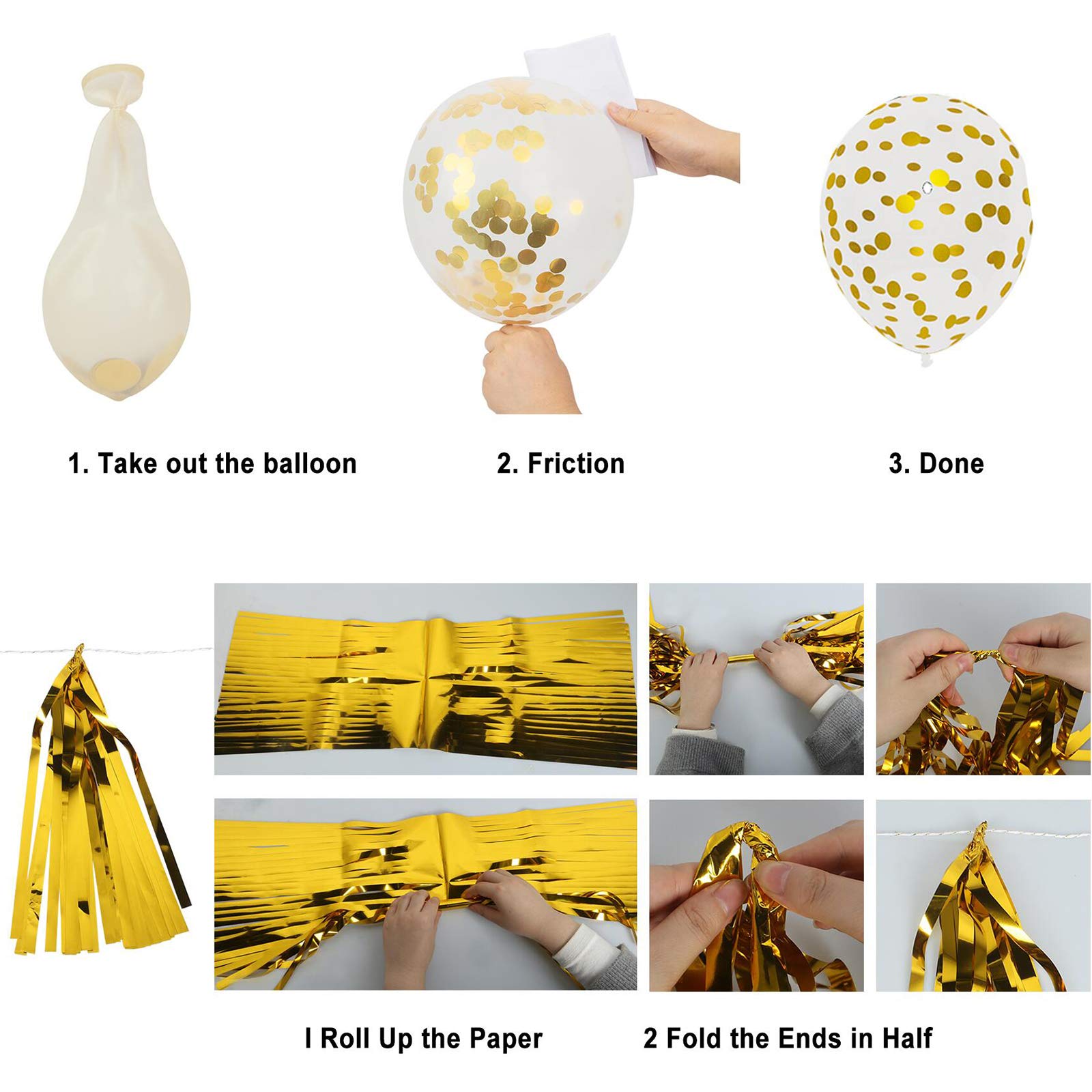 1. Take out the balloon

2. Friction

3. Done

I Roll Up the Paper

2 Fold the Ends in Half