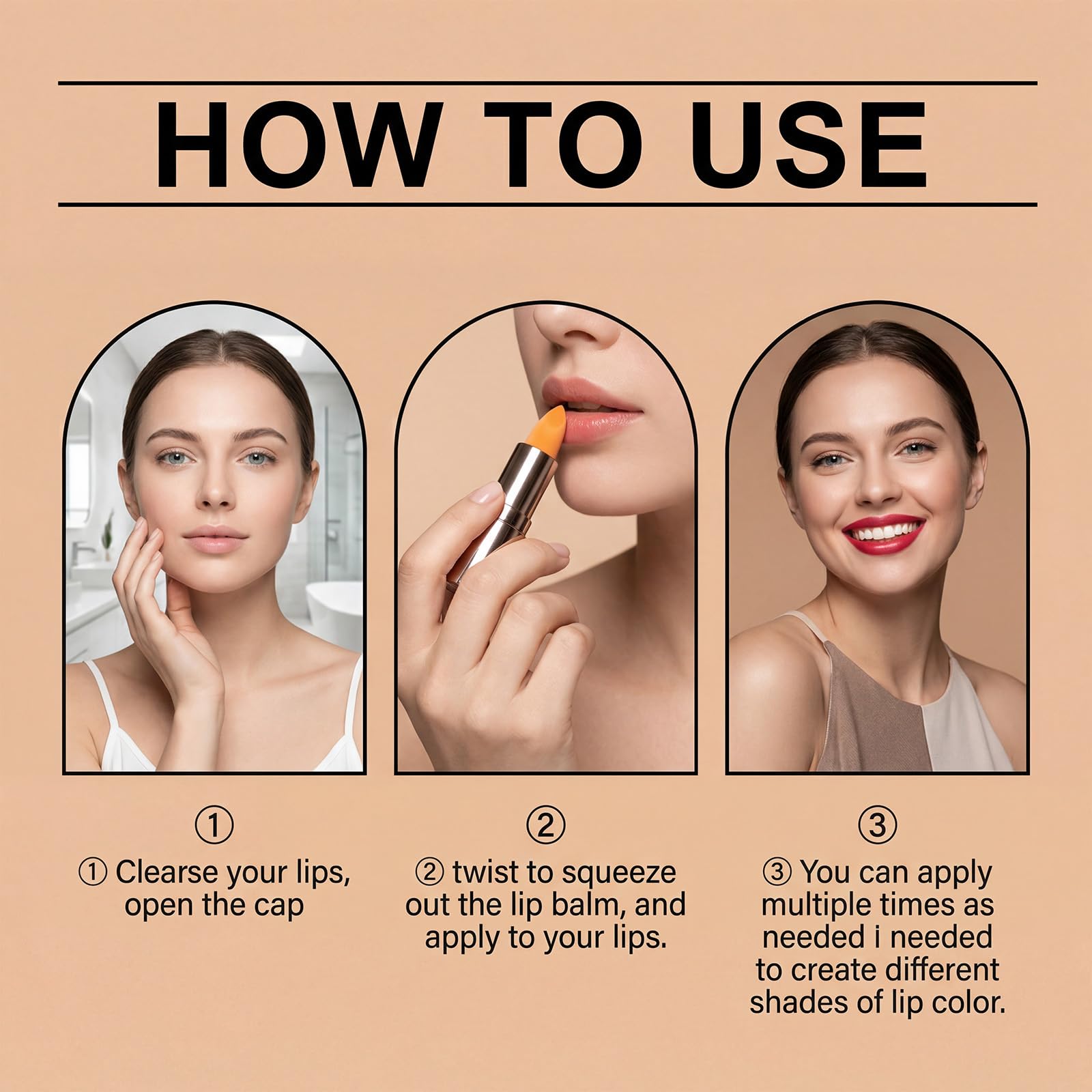 HOW TO USE

①

① Clearse your lips, open the cap

②

② twist to squeeze out the lip balm, and apply to your lips.

③

③ You can apply multiple times as needed i needed to create different shades of lip color.