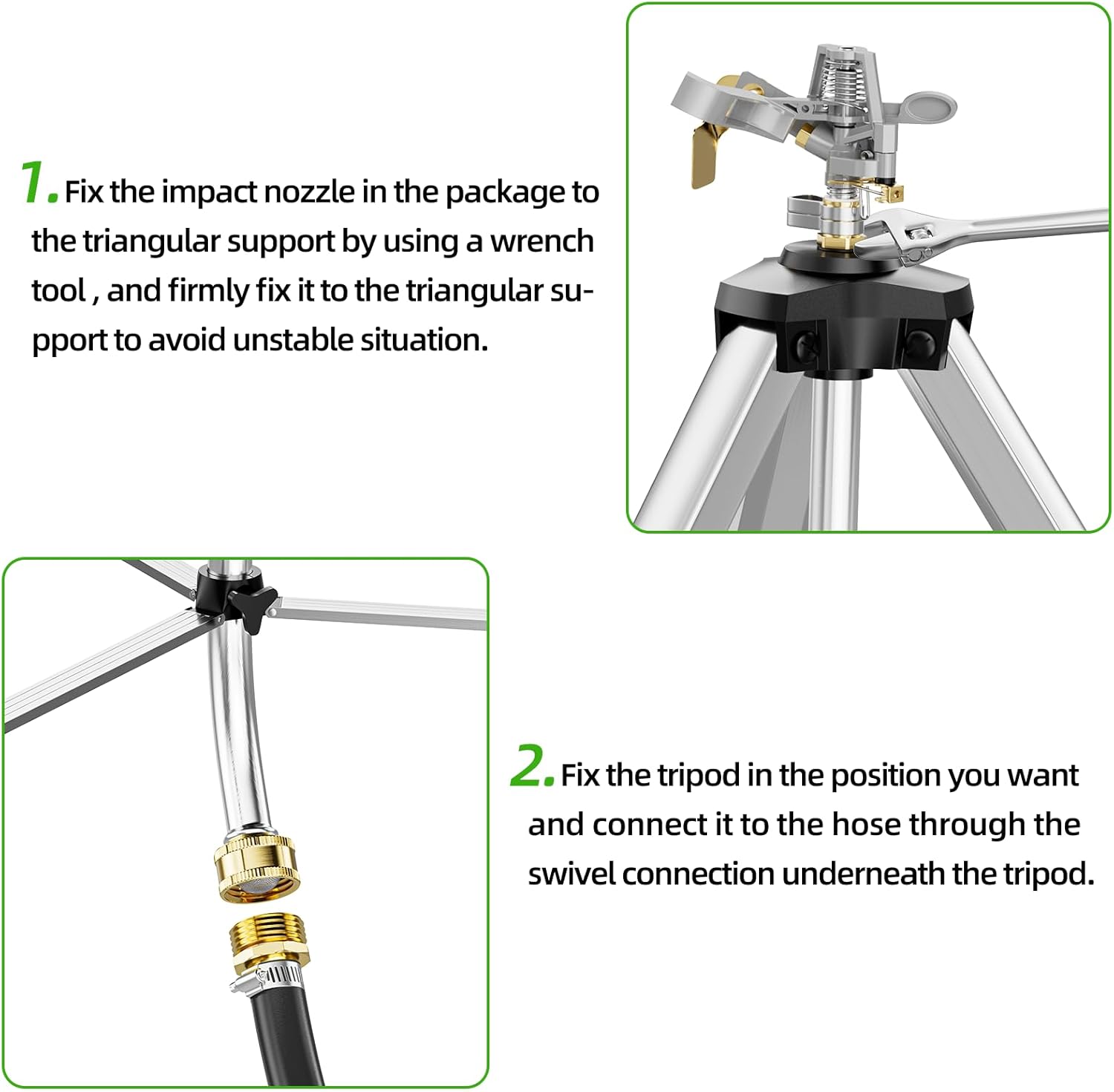 1. Fix the impact nozzle in the package to the triangular support by using a wrench tool , and firmly fix it to the triangular support to avoid unstable situation.

2. Fix the tripod in the position you want and connect it to the hose through the swivel connection underneath the tripod.