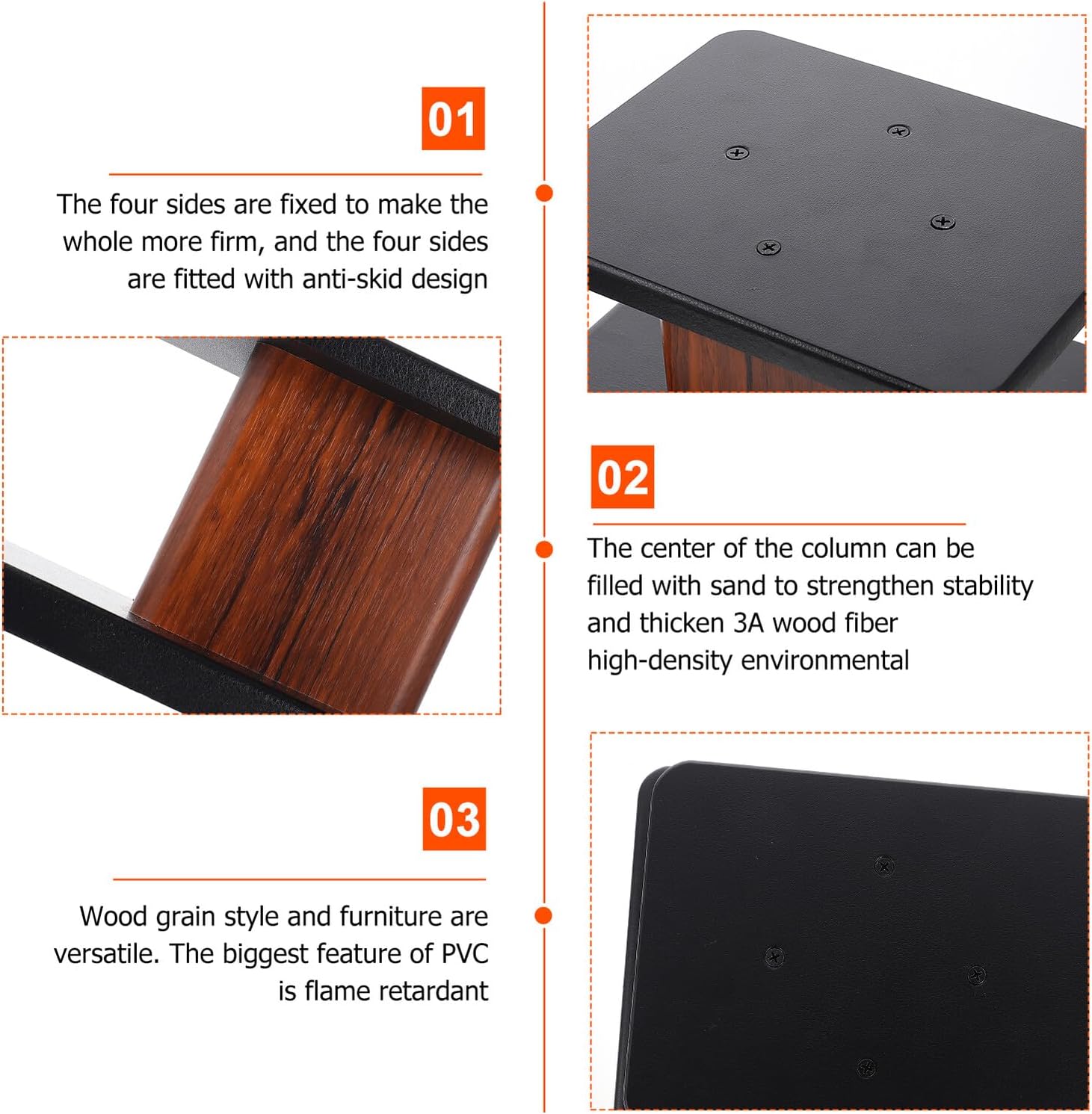 01

The four sides are fixed to make the whole more firm, and the four sides are fitted with anti-skid design

02

The center of the column can be filled with sand to strengthen stability and thicken 3A wood fiber high-density environmental

03

Wood grain style and furniture are versatile. The biggest feature of PVC is flame retardant