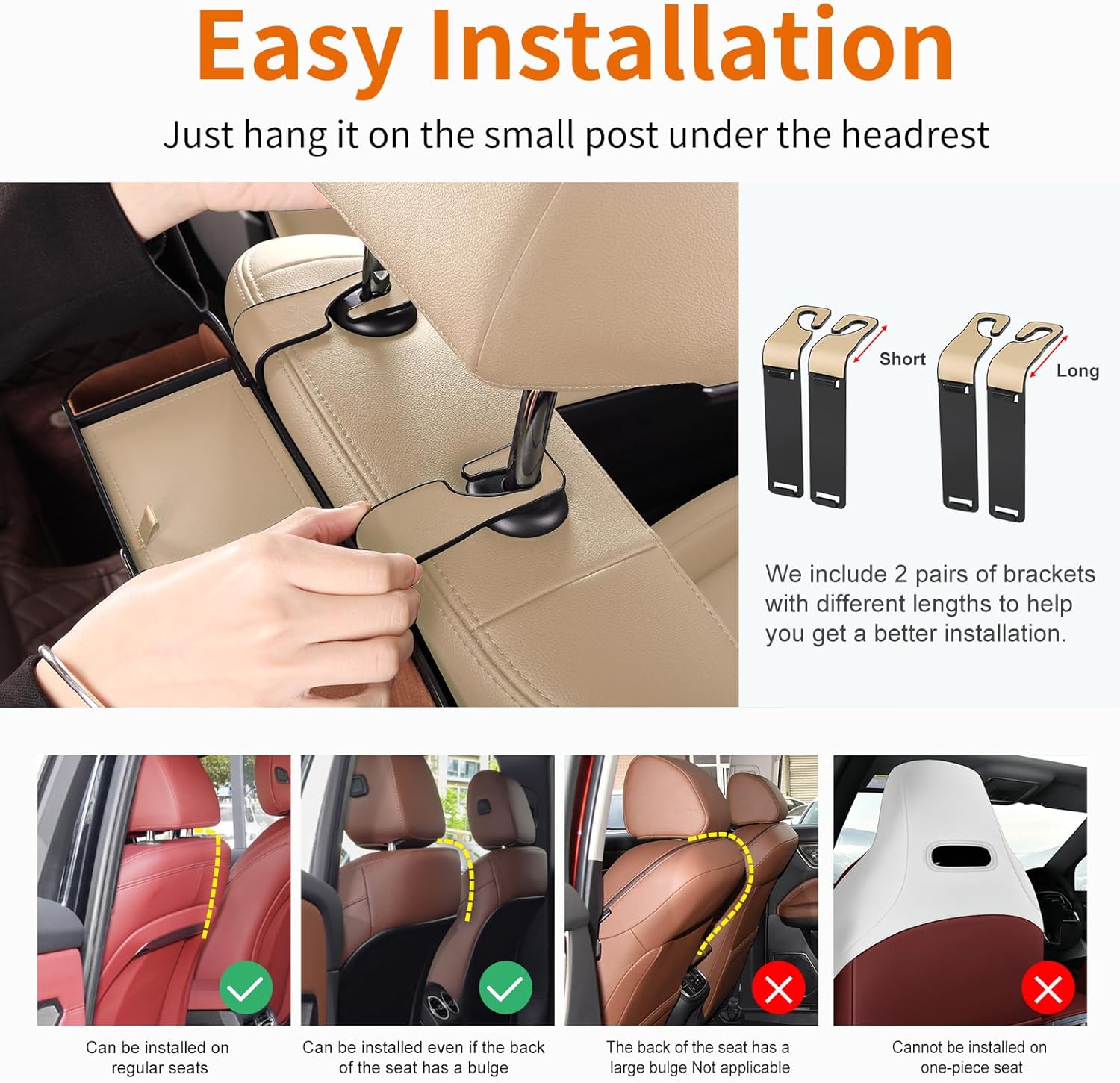 Easy Installation

Just hang it on the small post under the headrest

Short

Long

We include 2 pairs of brackets with different lengths to help you get a better installation.

Can be installed on regular seats

Can be installed even if the back of the seat has a bulge

The back of the seat has a large bulge Not applicable

Cannot be installed on one-piece seat