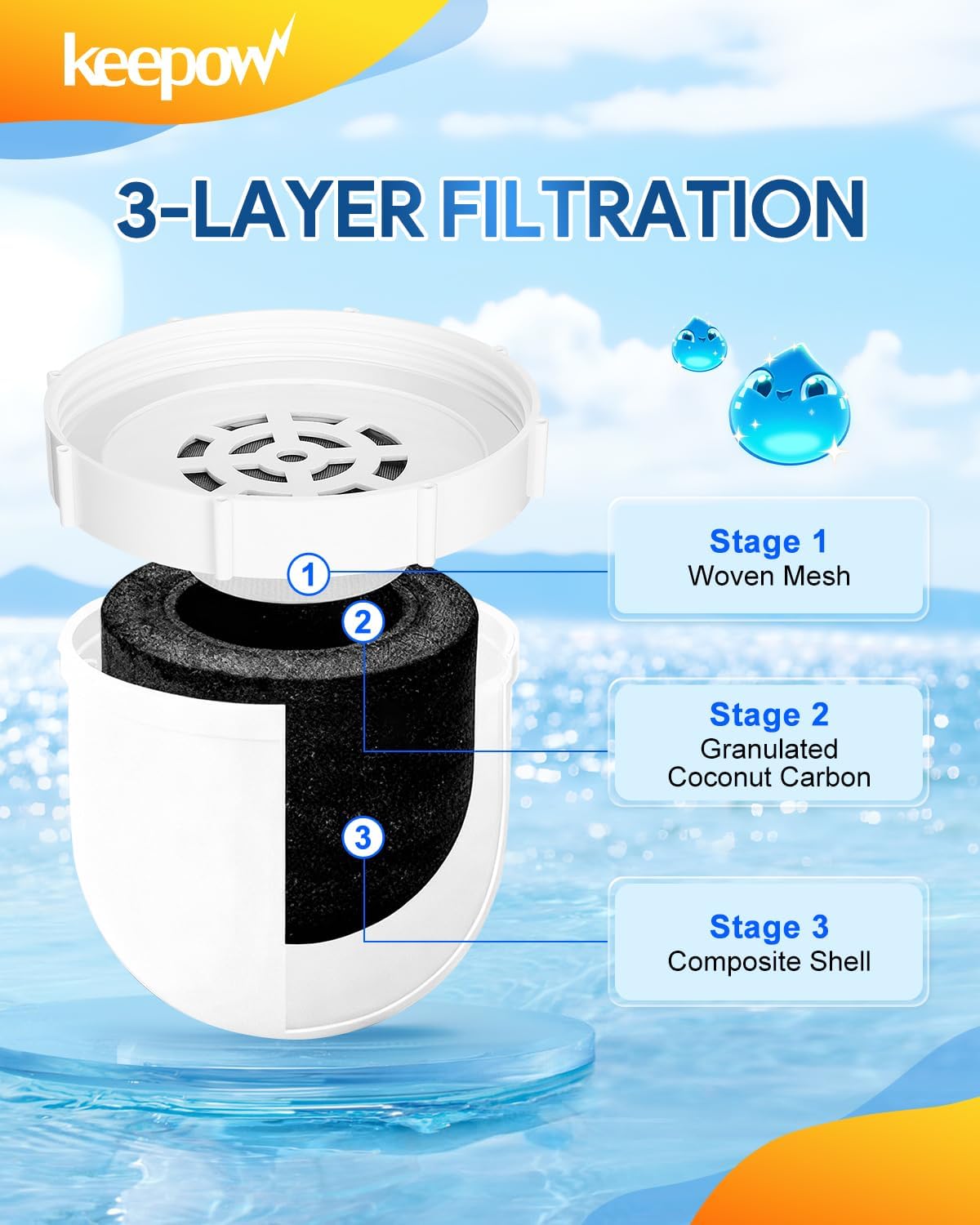 keepow

3-LAYER FILTRATION

1

2

3

Stage 1
Woven Mesh

Stage 2
Granulated Coconut Carbon

Stage 3
Composite Shell