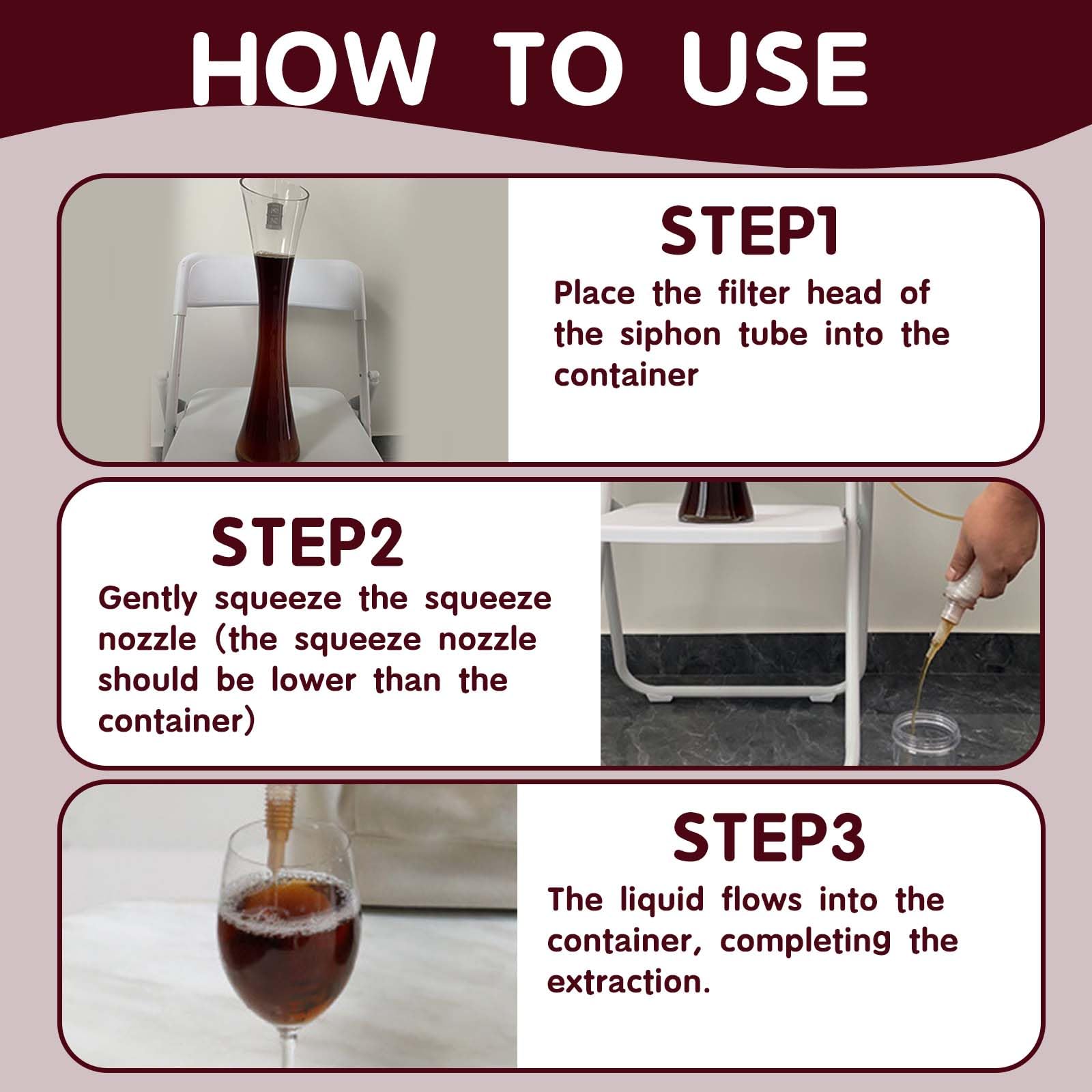 HOW TO USE

STEP1
Place the filter head of the siphon tube into the container

STEP2
Gently squeeze the squeeze nozzle (the squeeze nozzle should be lower than the container)

STEP3
The liquid flows into the container, completing the extraction.