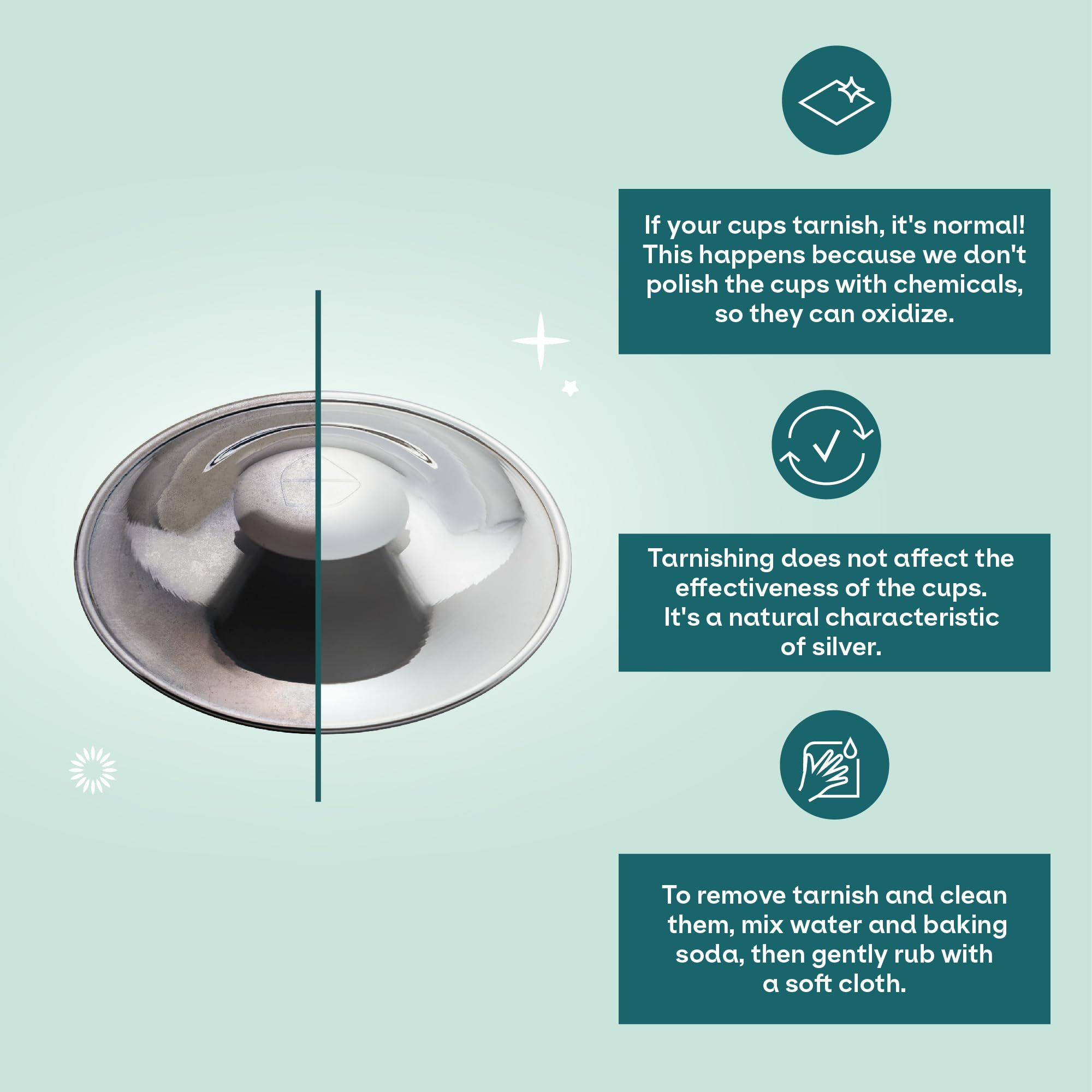 If your cups tarnish, it's normal! This happens because we don't polish the cups with chemicals, so they can oxidize.

Tarnishing does not affect the effectiveness of the cups. It's a natural characteristic of silver.

To remove tarnish and clean them, mix water and baking soda, then gently rub with a soft cloth.