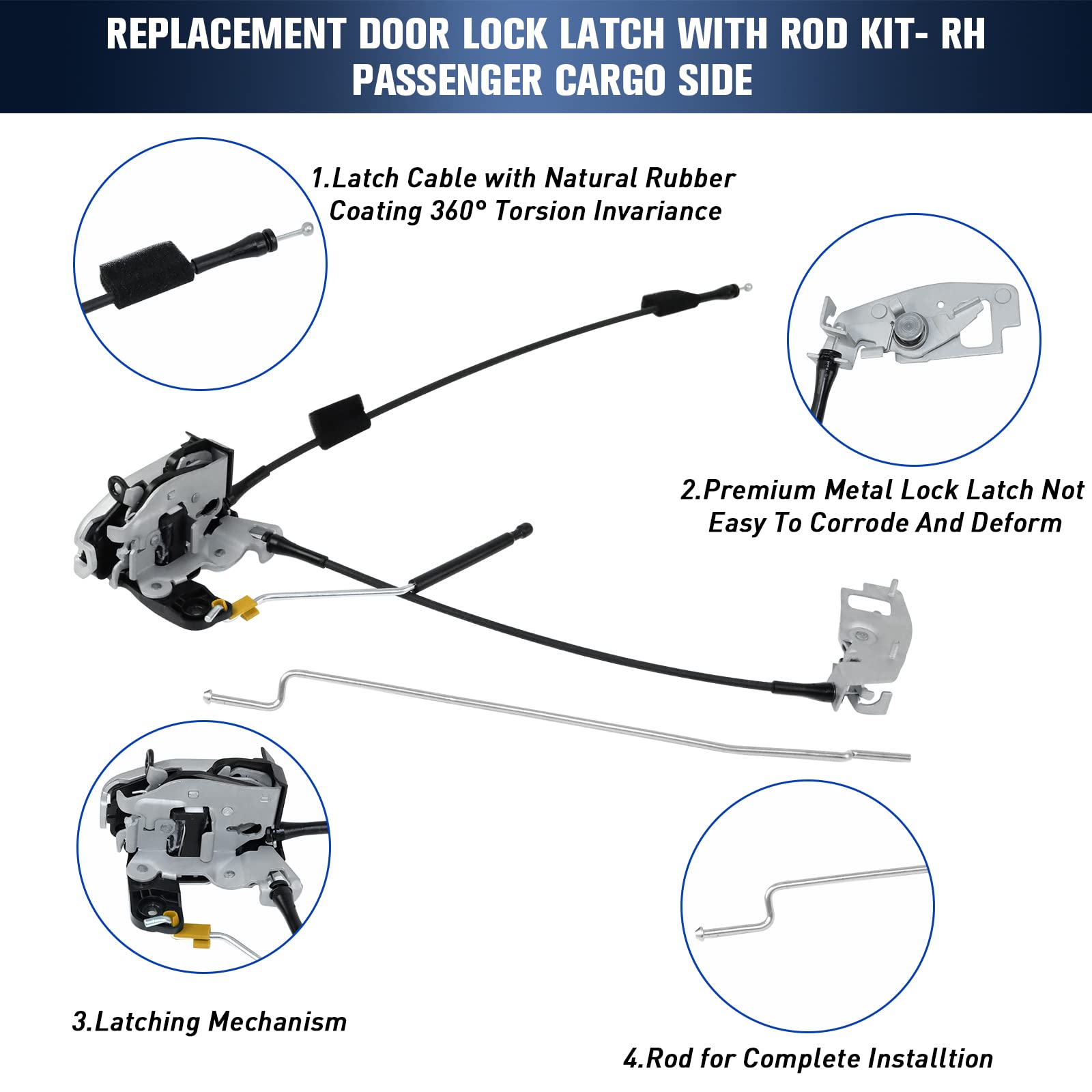 REPLACEMENT DOOR LOCK LATCH WITH ROD KIT- RH PASSENGER CARGO SIDE

1.Latch Cable with Natural Rubber Coating 360° Torsion Invariance

2.Premium Metal Lock Latch Not Easy To Corrode And Deform

3.Latching Mechanism

4.Rod for Complete Installtion