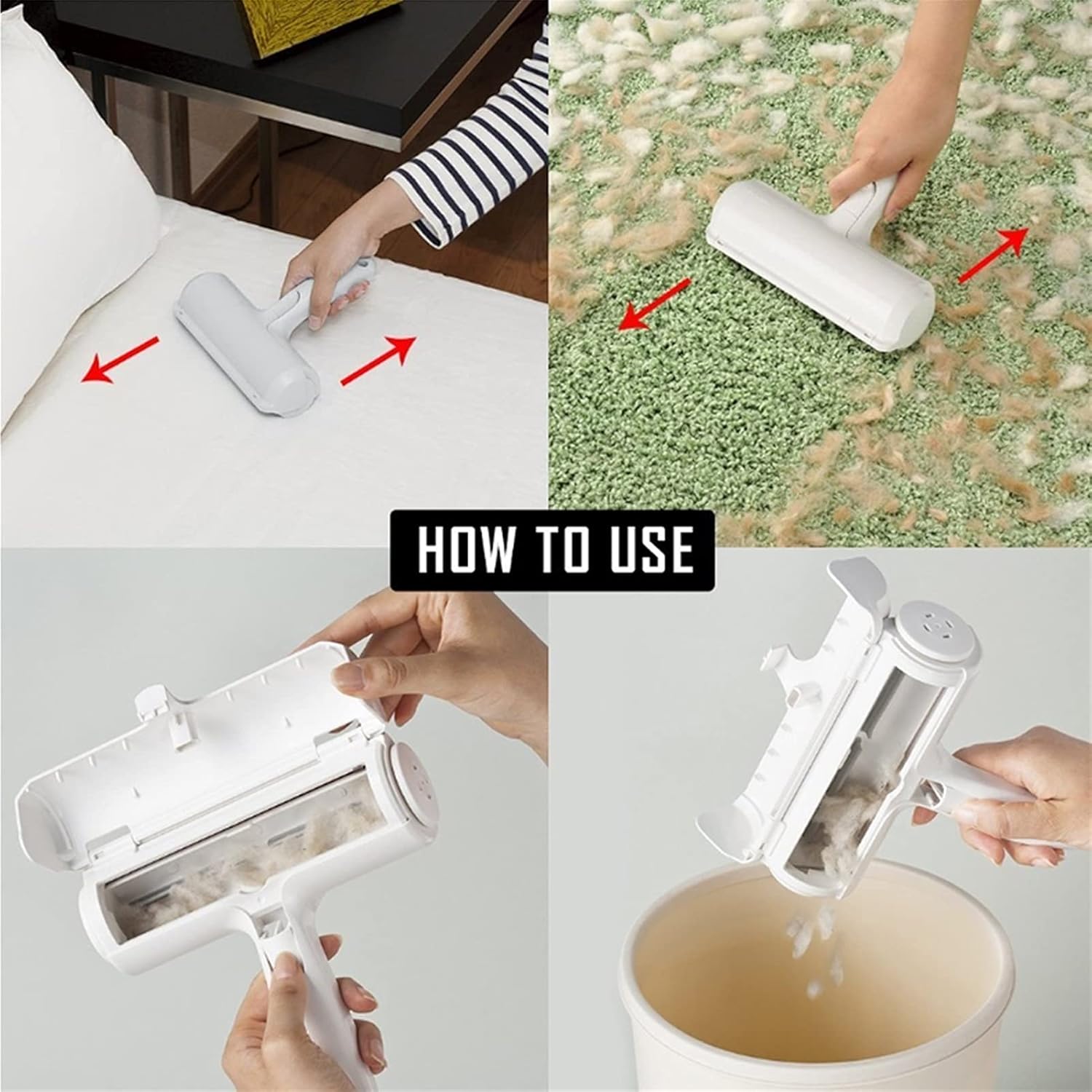 HOW TO USE