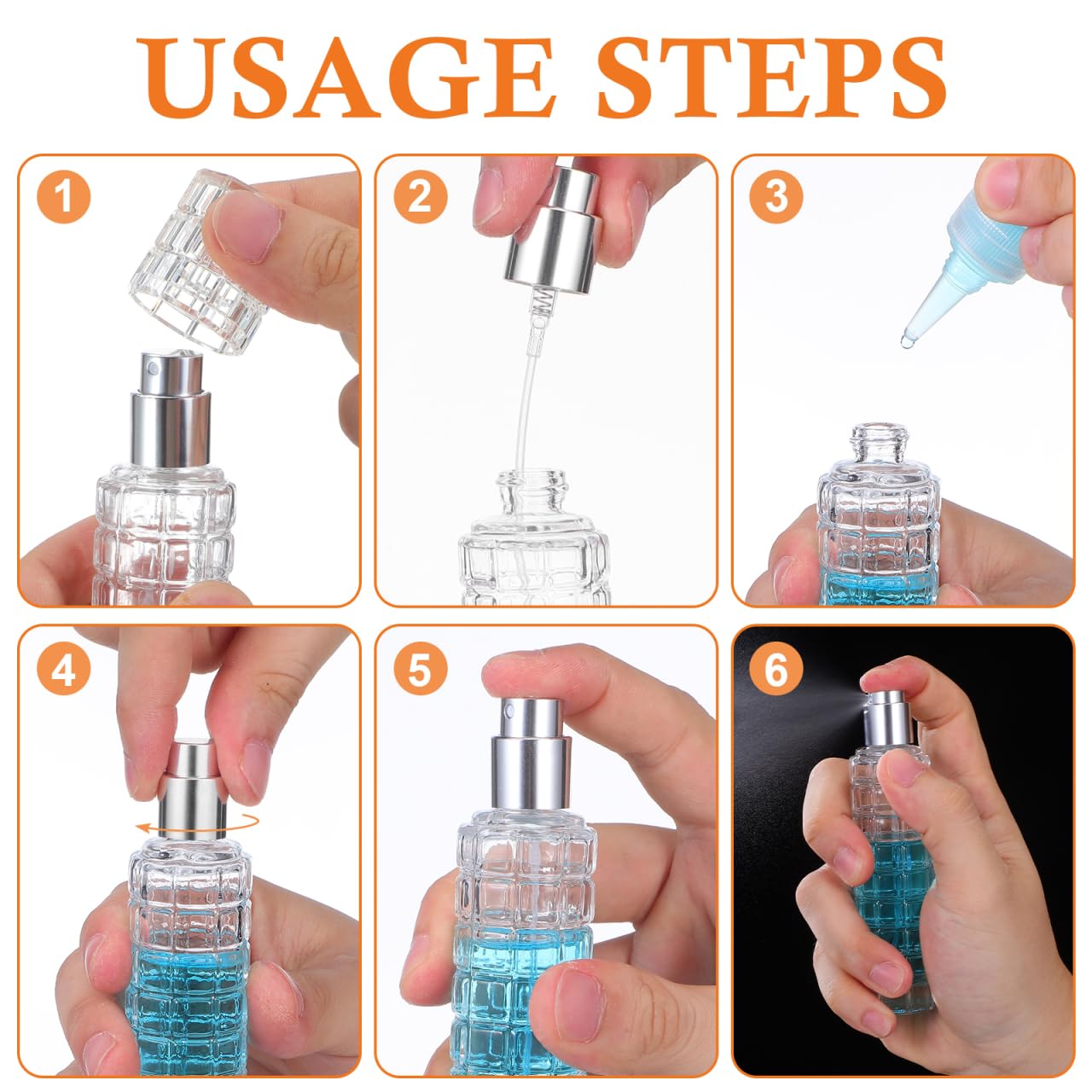 USAGE STEPS

1

2

3

4

5

6