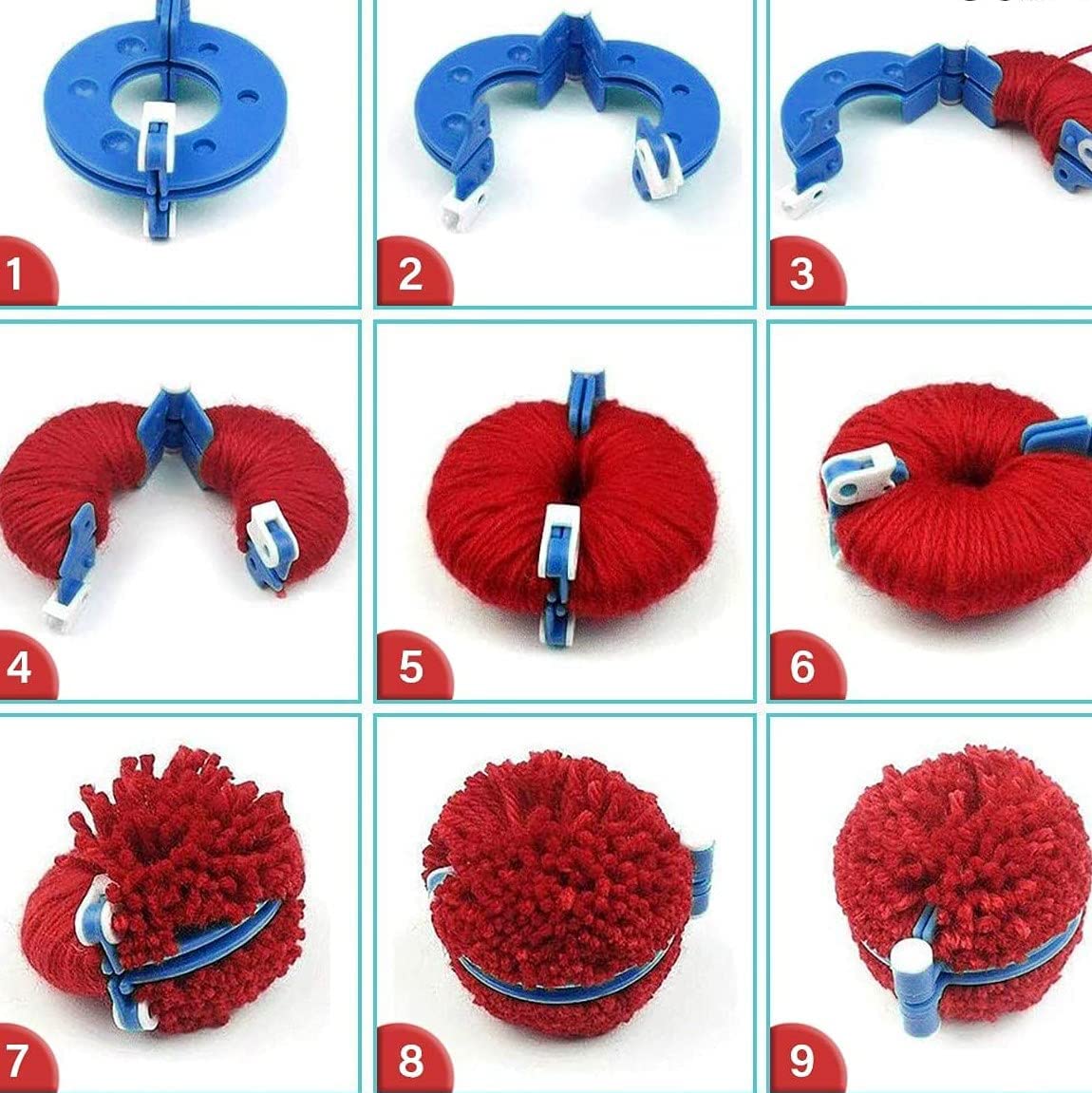 1
2
3
4
5
6
7
8
9