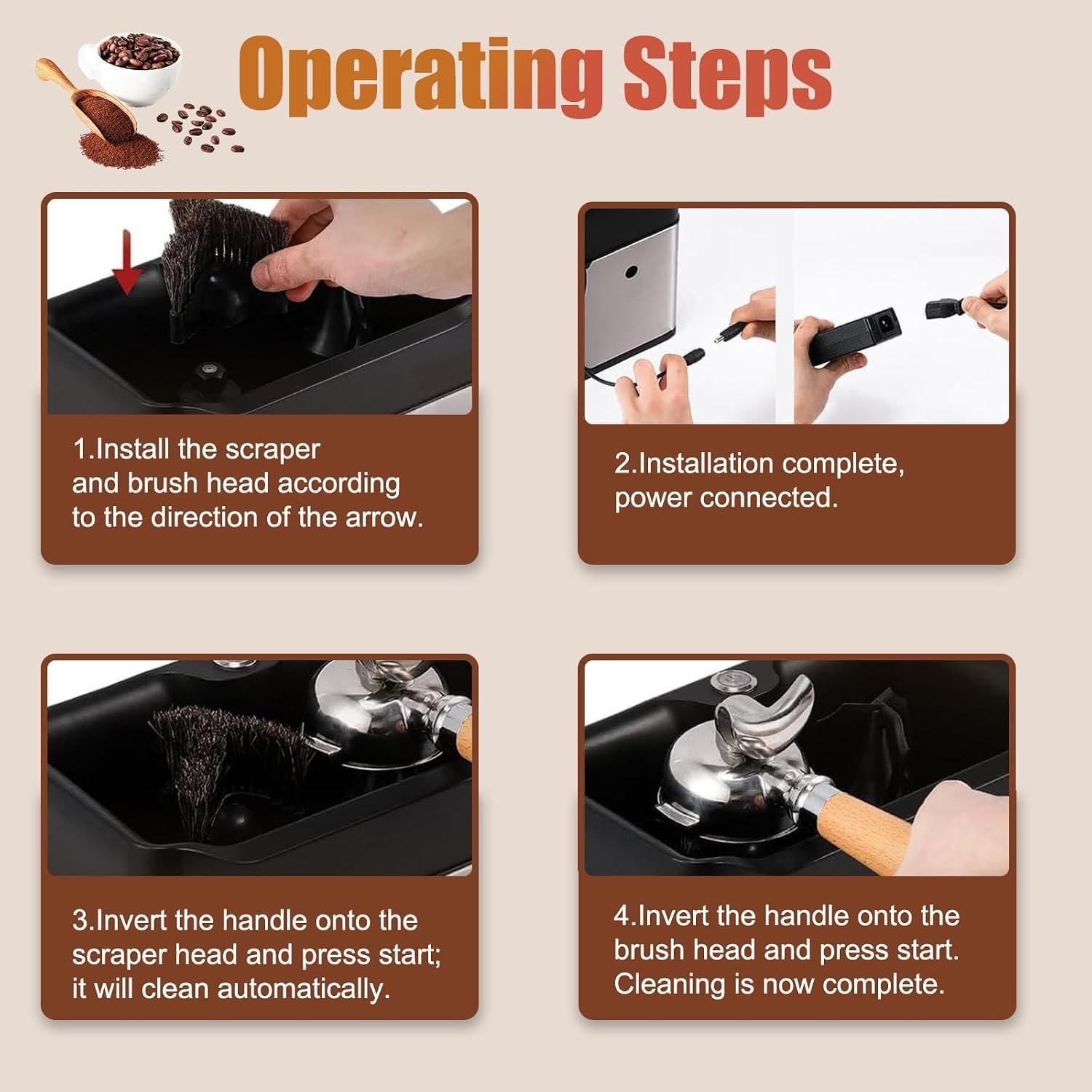 Operating Steps

1.Install the scraper and brush head according to the direction of the arrow.

2.Installation complete, power connected.

3.Invert the handle onto the scraper head and press start; it will clean automatically.

4.Invert the handle onto the brush head and press start. Cleaning is now complete.