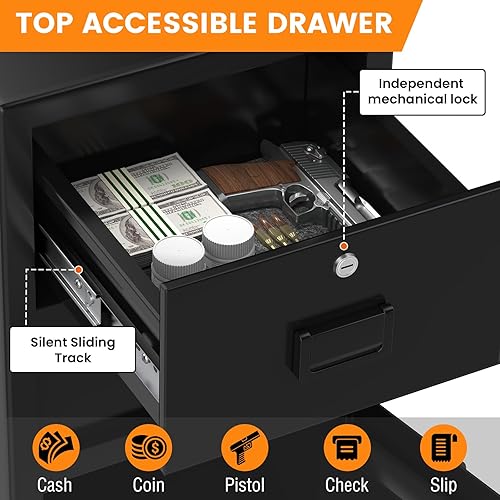 TOP ACCESSIBLE DRAWER

Independent mechanical lock

Silent Sliding Track

Cash

Coin

Pistol

Check

Slip