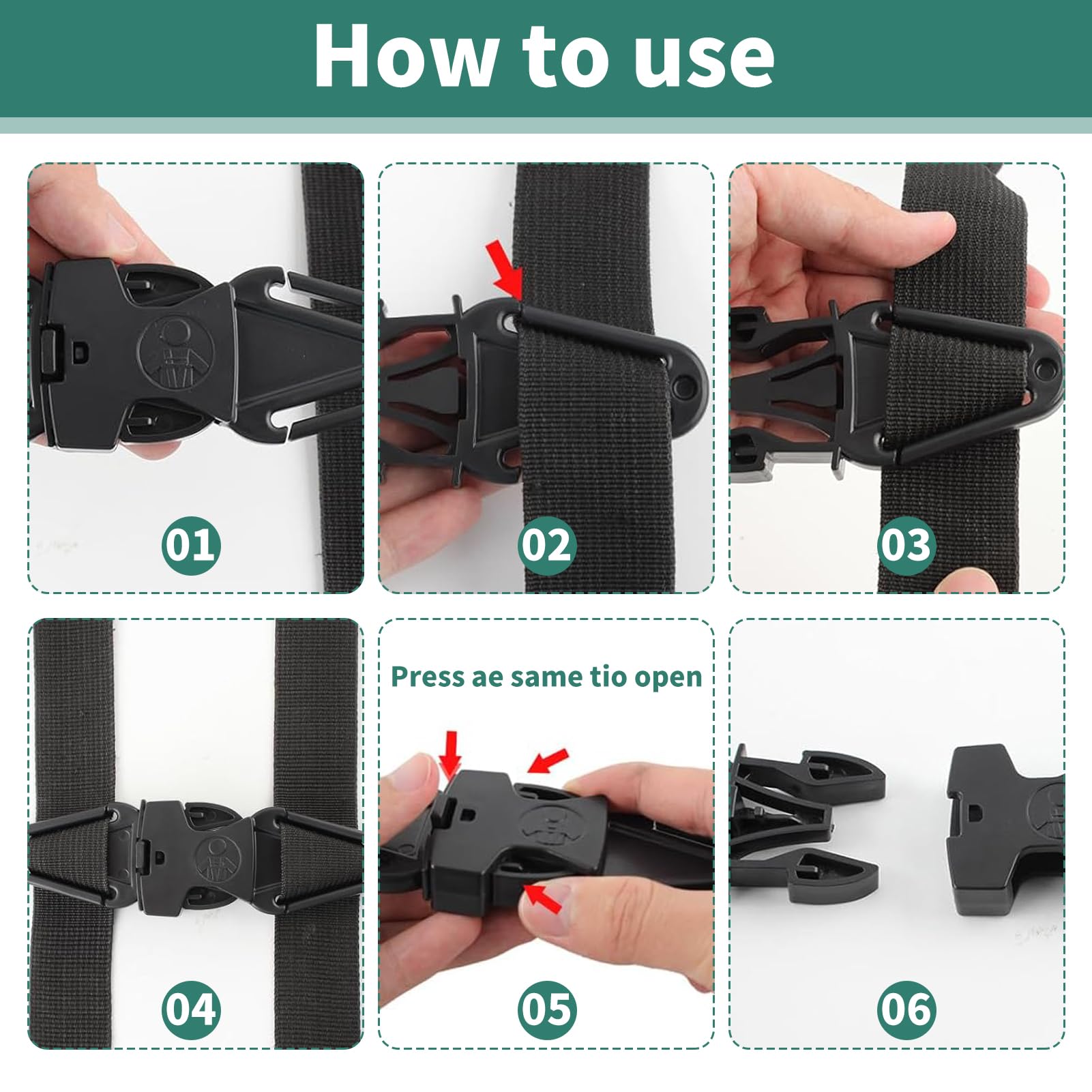 How to use

01

02

03

04

Press ae same tio open

05

06