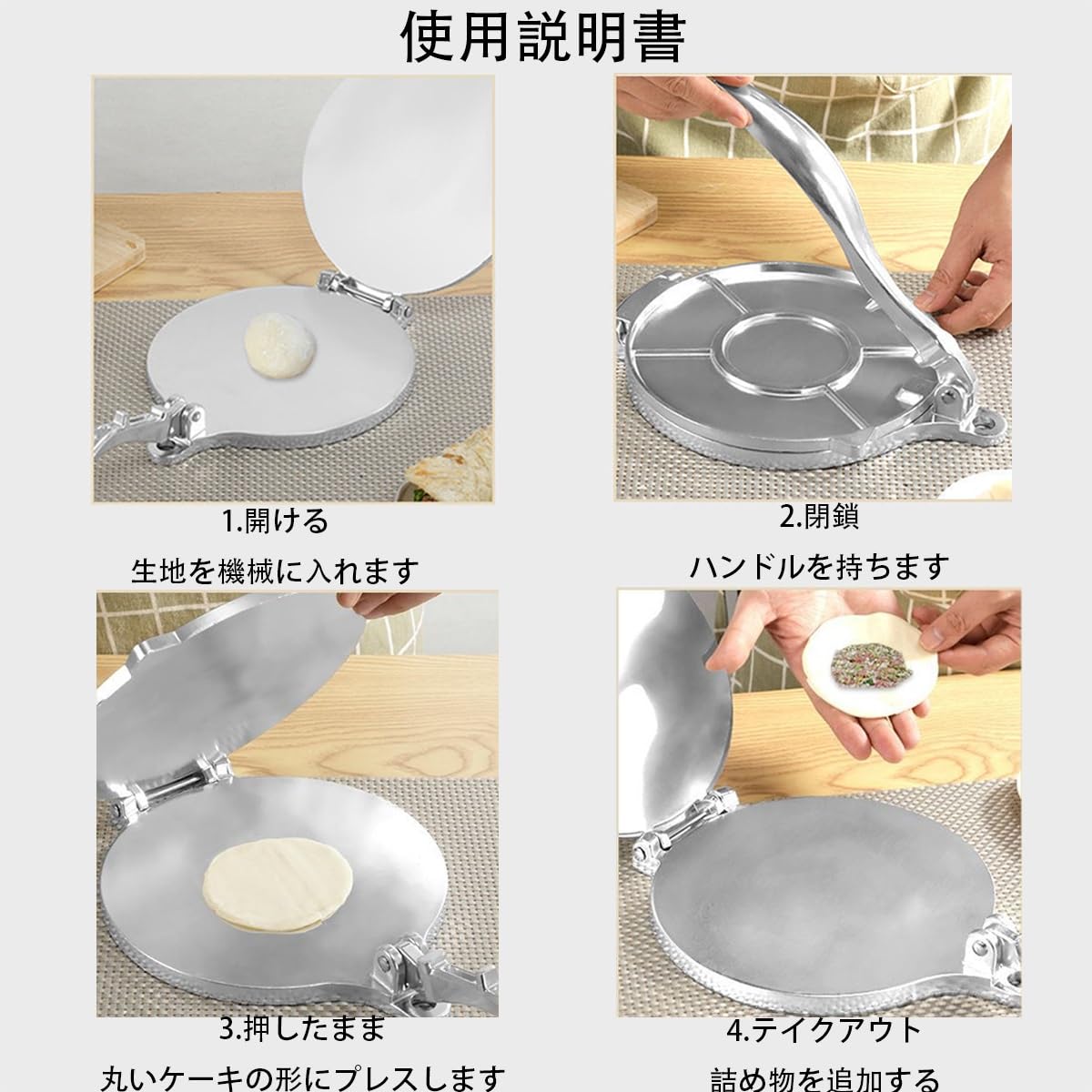 使用説明書

1.開ける

生地を機械に入れます

2.閉鎖

ハンドルを持ちます

3.押したまま

丸いケーキの形にプレスします

4.テイクアウト

詰め物を追加する