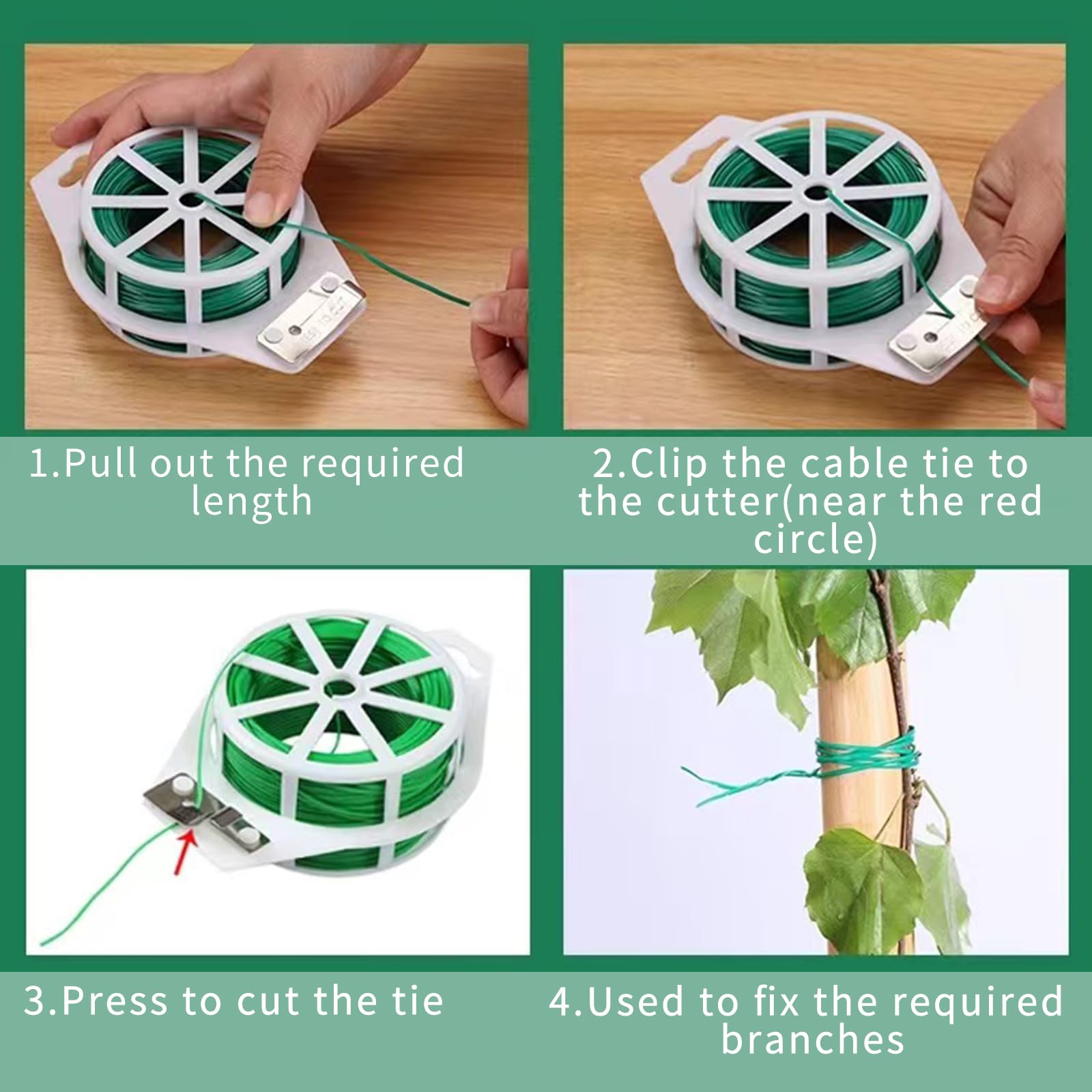 1.Pull out the required length

2.Clip the cable tie to the cutter(near the red circle)

3.Press to cut the tie

4.Used to fix the required branches