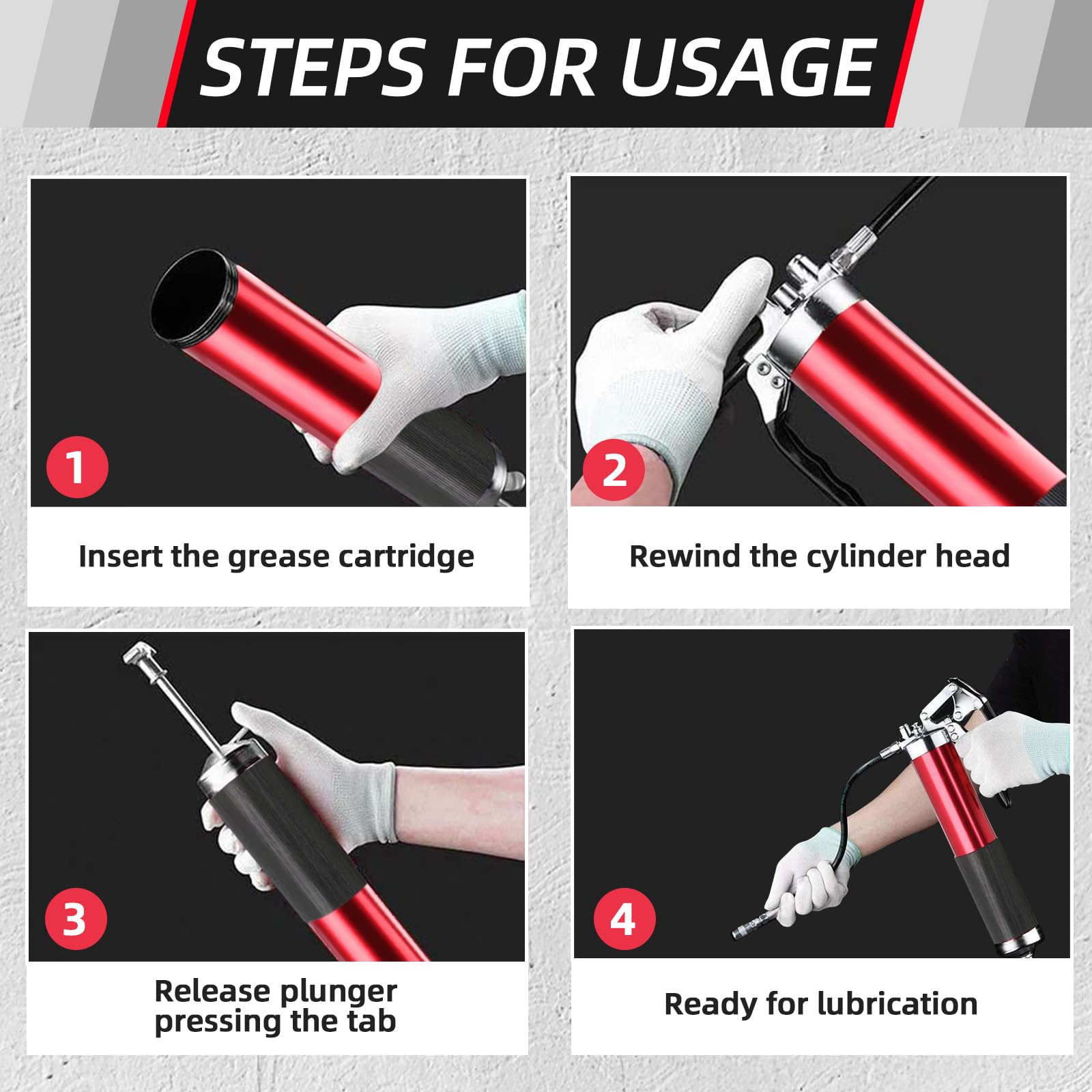 STEPS FOR USAGE

1

Insert the grease cartridge

2

Rewind the cylinder head

3

Release plunger pressing the tab

4

Ready for lubrication