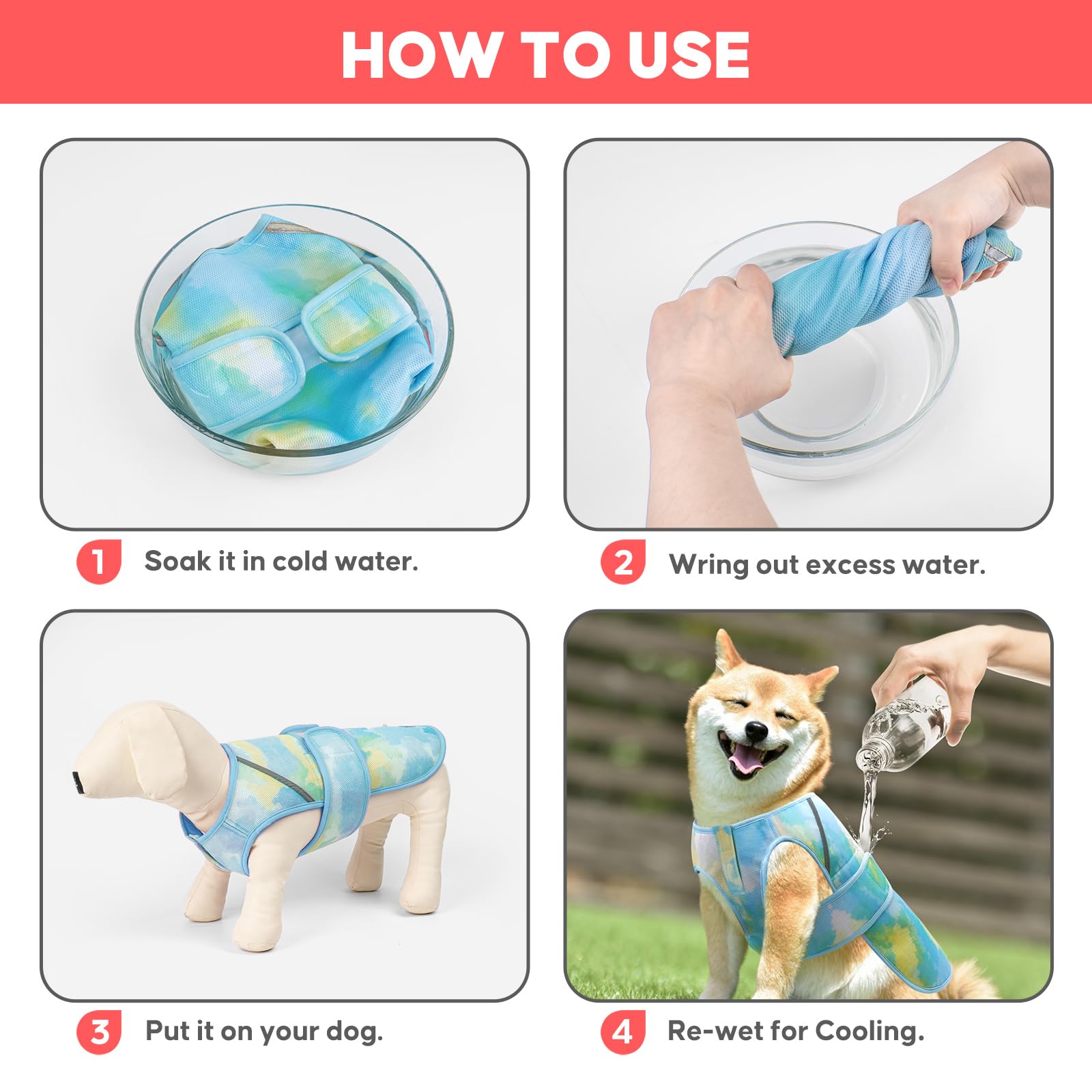 HOW TO USE

1 Soak it in cold water.

2 Wring out excess water.

3 Put it on your dog.

4 Re-wet for Cooling.