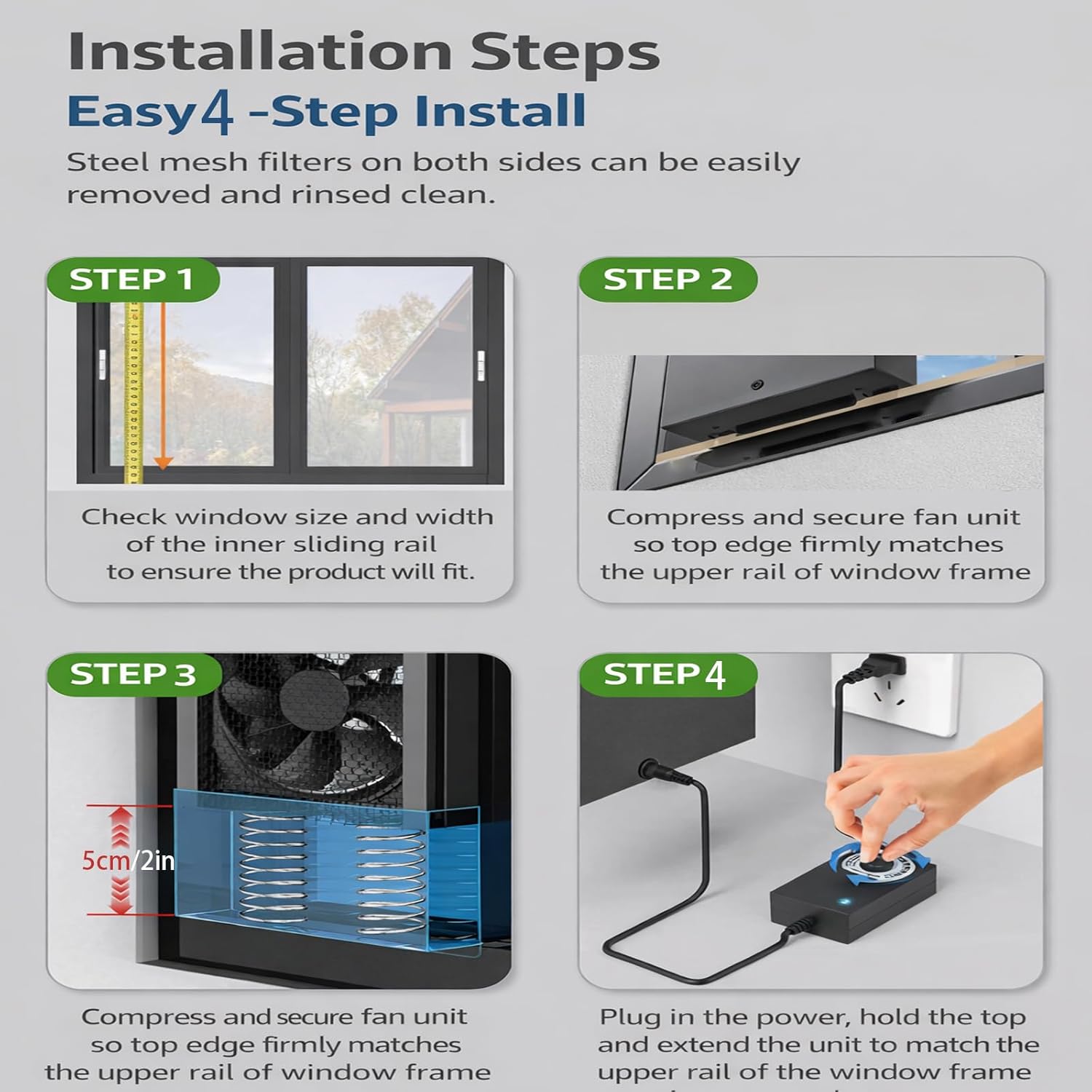 Installation Steps
Easy4 -Step Install

Steel mesh filters on both sides can be easily removed and rinsed clean.

STEP 1

Check window size and width of the inner sliding rail to ensure the product will fit.

STEP 2

Compress and secure fan unit so top edge firmly matches the upper rail of window frame

STEP 3

5cm/2in

Compress and secure fan unit so top edge firmly matches the upper rail of window frame

STEP 4

Plug in the power, hold the top and extend the unit to match the upper rail of the window frame