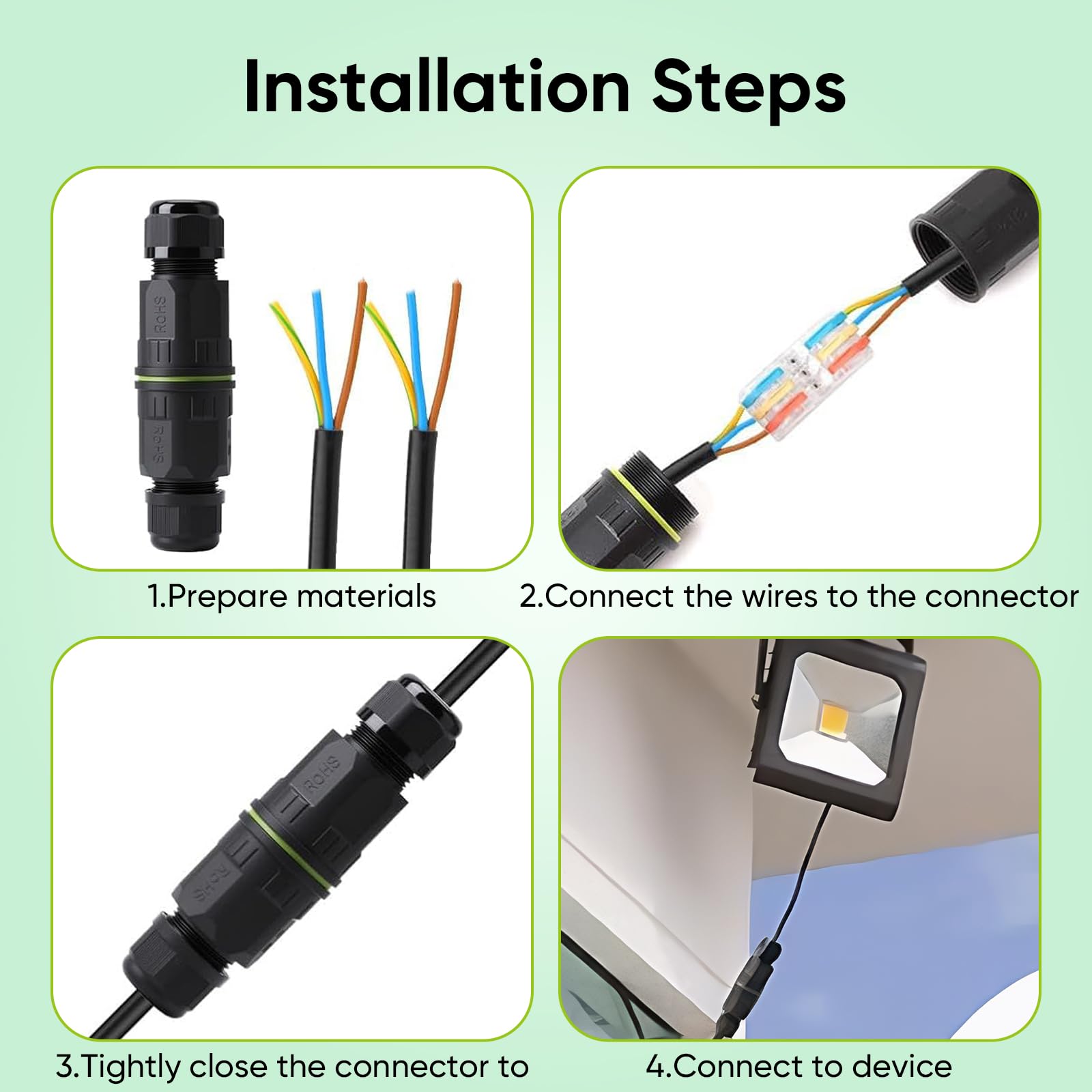 Installation Steps

RoHS

RoHS

1.Prepare materials

2.Connect the wires to the connector

RoHS

RoHS

3.Tightly close the connector to

4.Connect to device